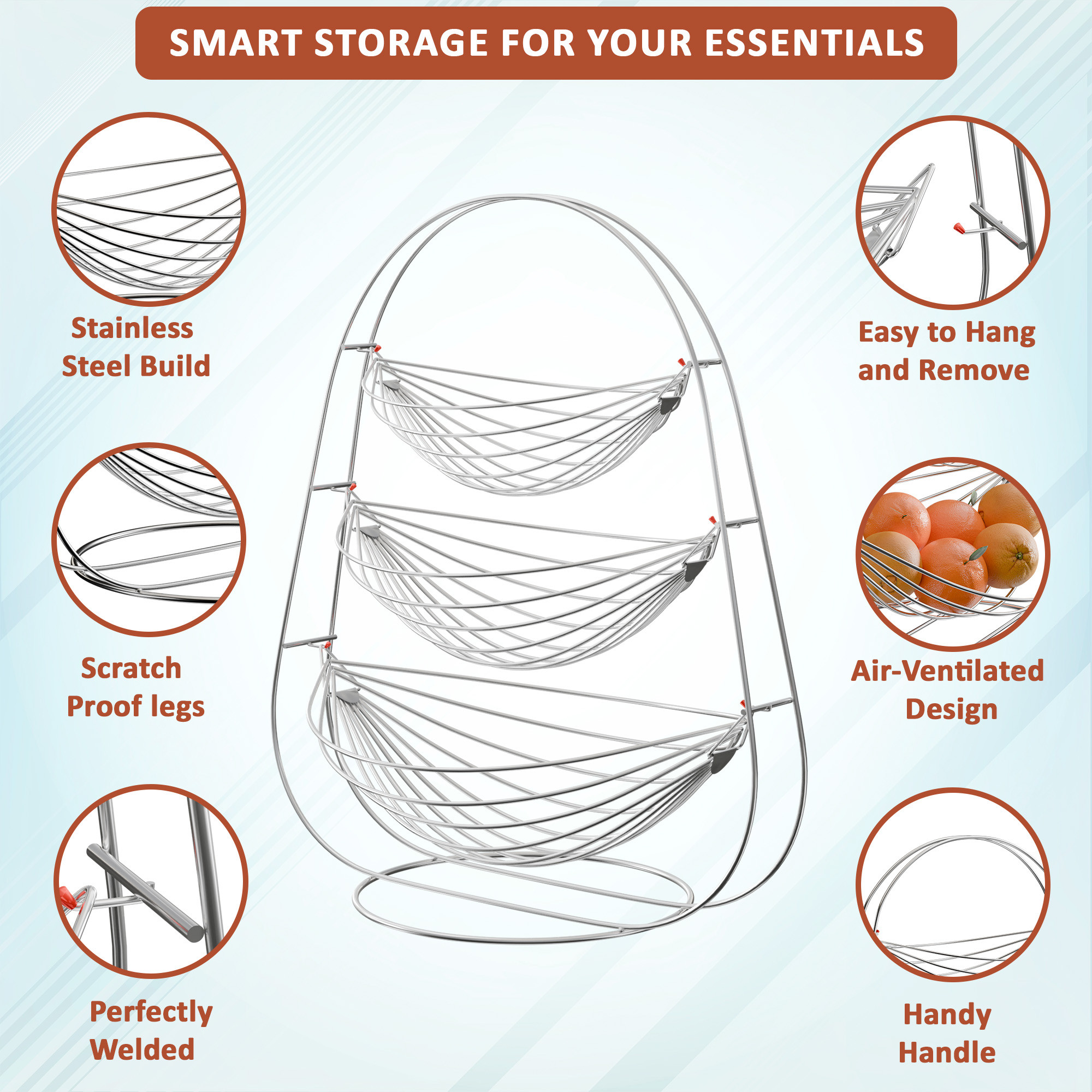 SMART STORAGE FOR YOUR ESSENTIALS

Stainless Steel Build

Scratch Proof legs

Perfectly Welded

Easy to Hang and Remove

Air-Ventilated Design

Handy Handle