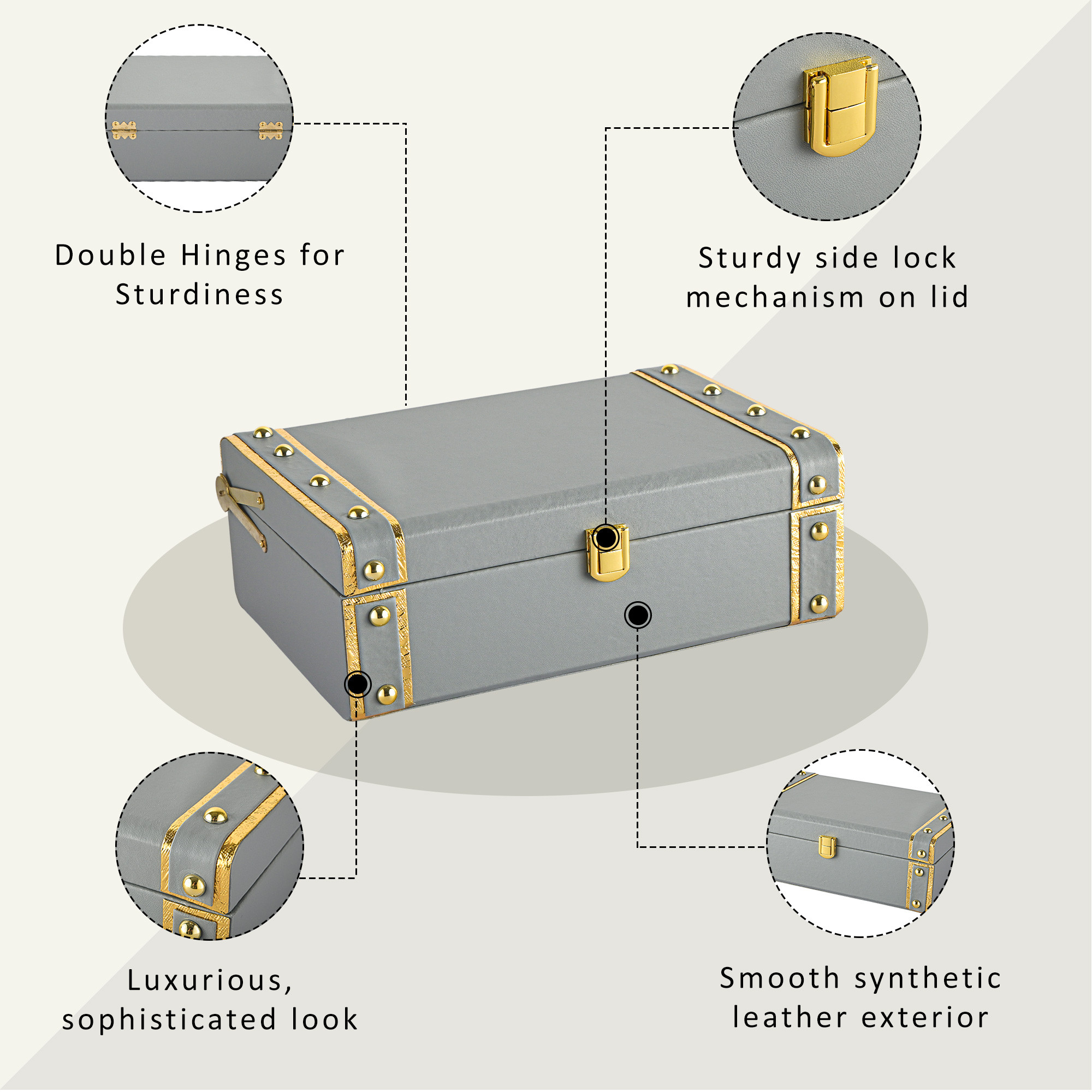 Double Hinges for Sturdiness

Sturdy side lock mechanism on lid

Luxurious, sophisticated look

Smooth synthetic leather exterior