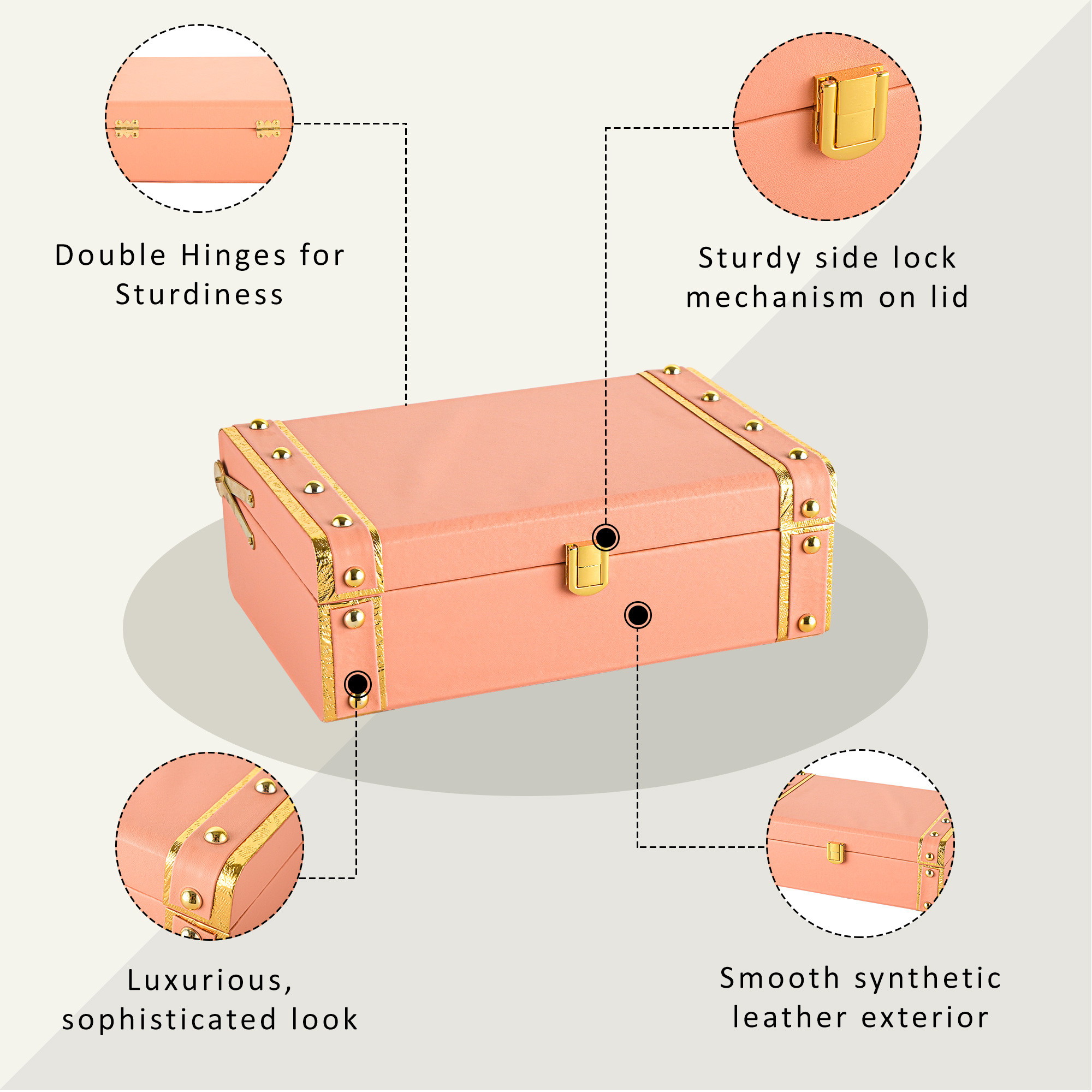 Double Hinges for Sturdiness

Sturdy side lock mechanism on lid

Luxurious, sophisticated look

Smooth synthetic leather exterior