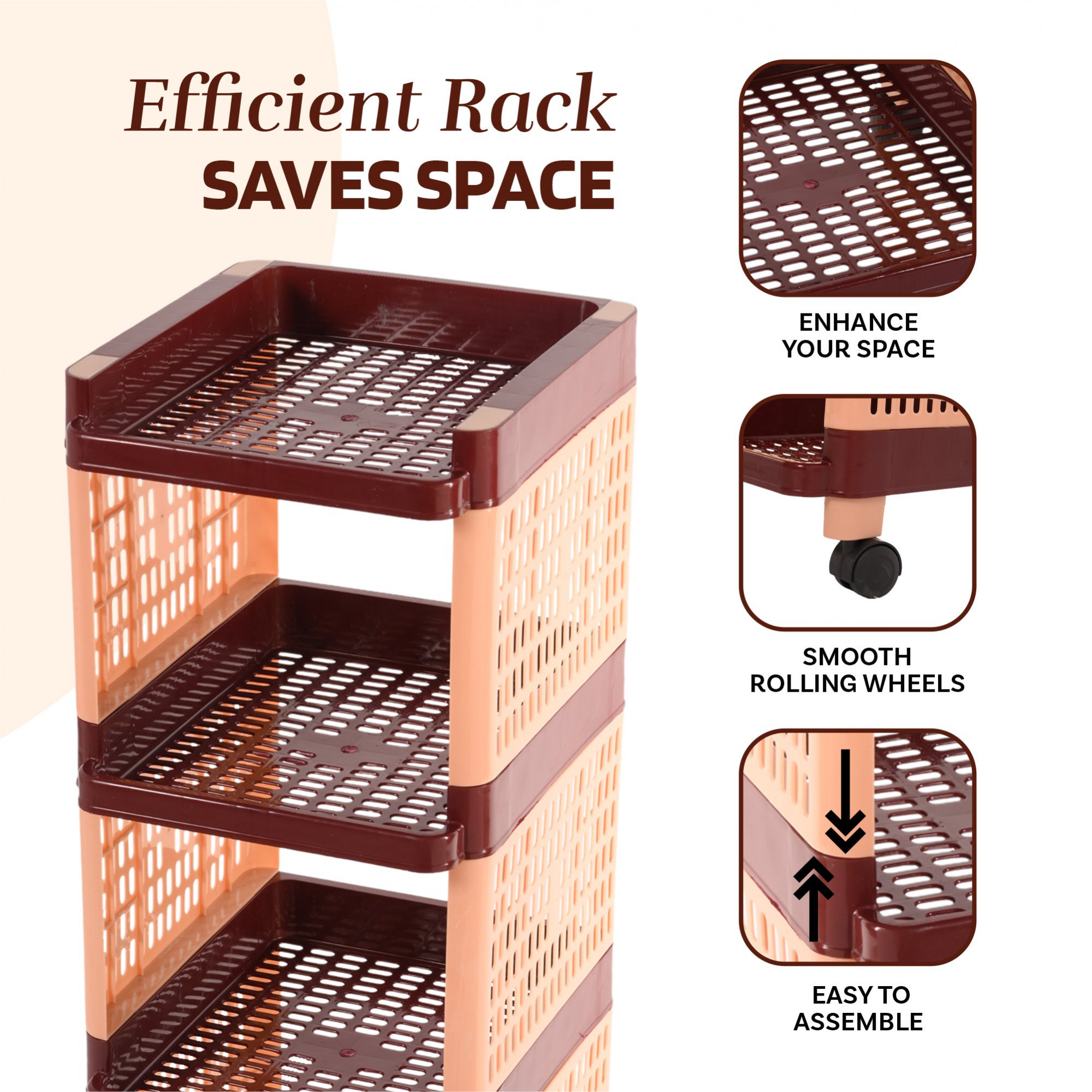 Efficient Rack
SAVES SPACE

ENHANCE YOUR SPACE

SMOOTH ROLLING WHEELS

EASY TO ASSEMBLE