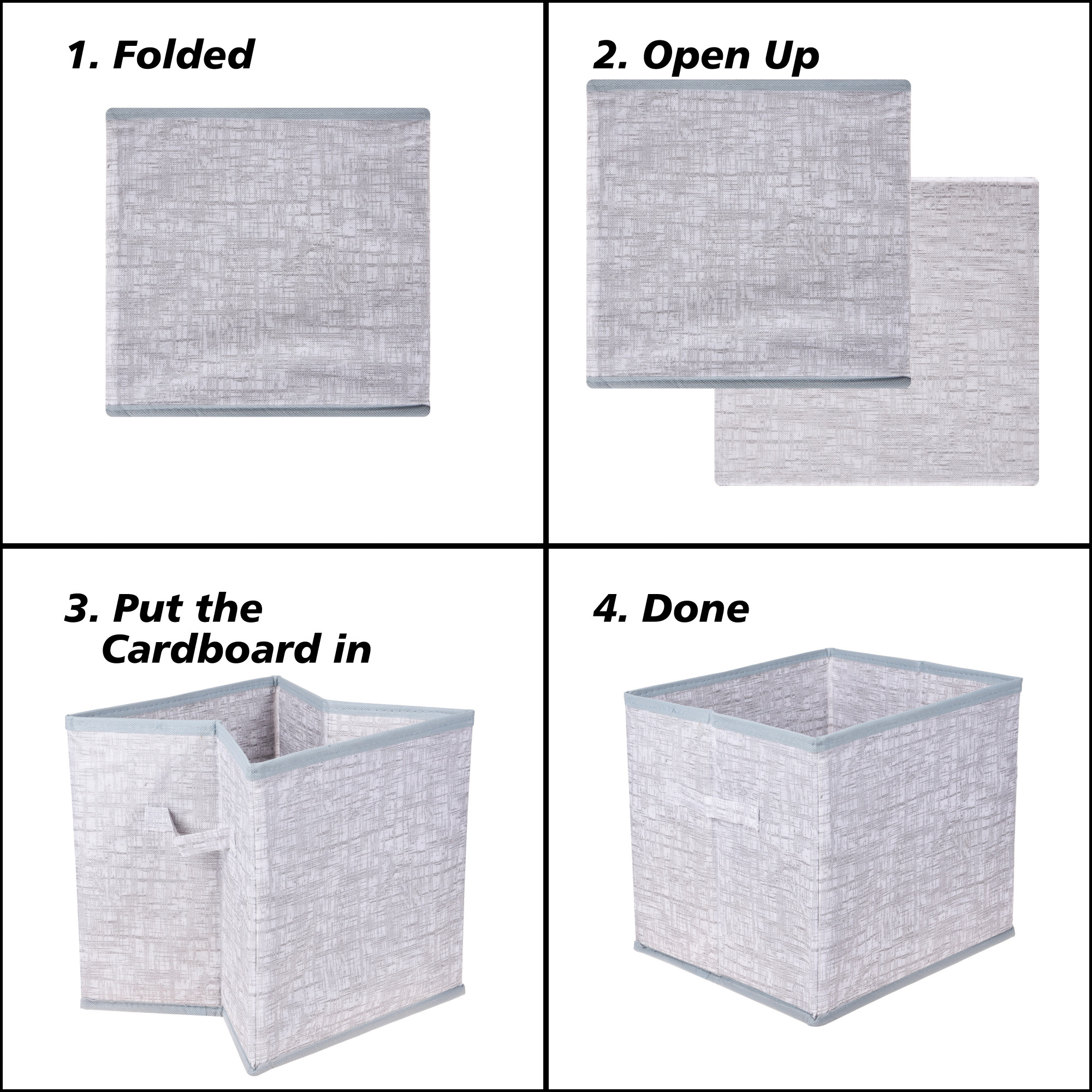 1. Folded

2. Open Up

3. Put the Cardboard in

4. Done