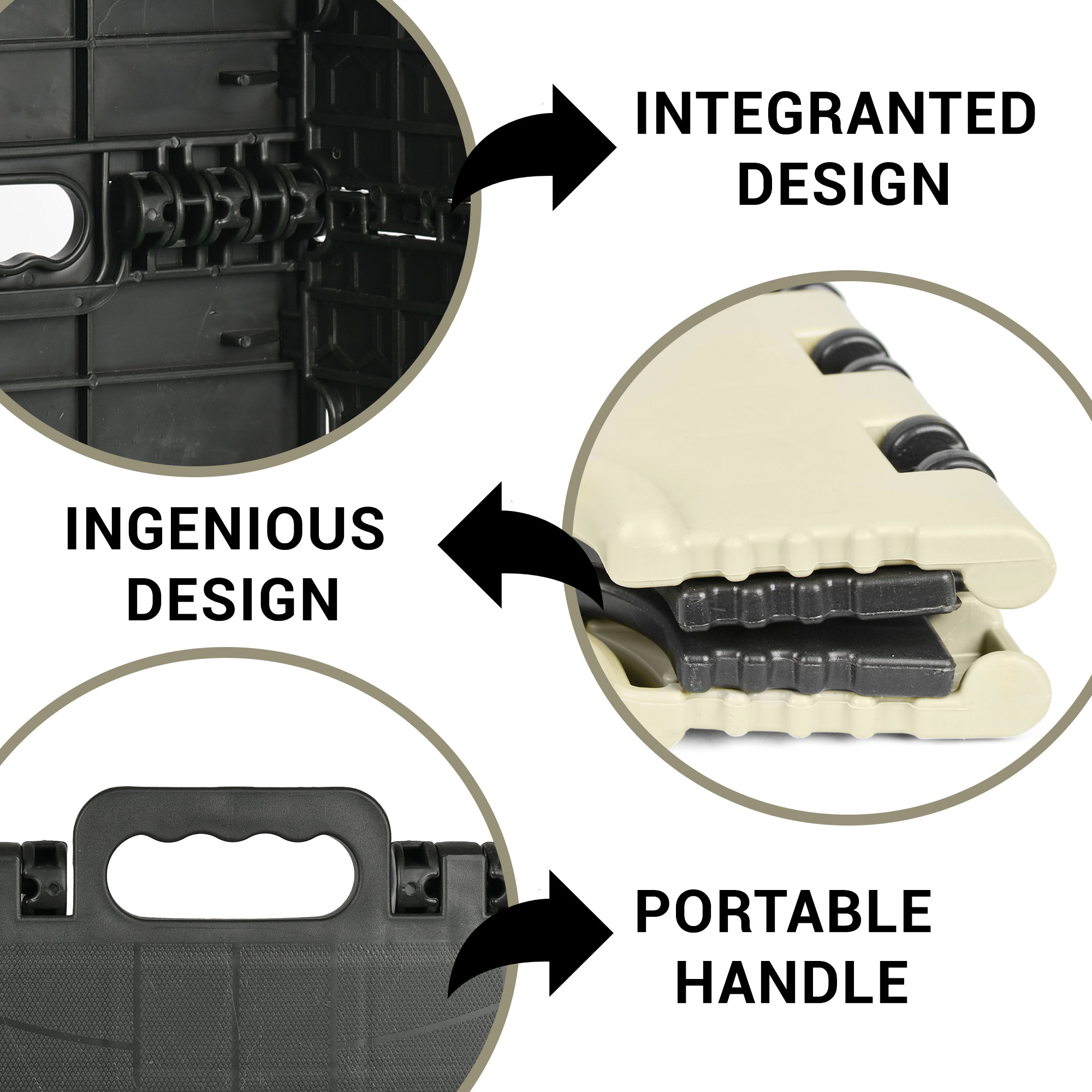 INTEGRANTED DESIGN

INGENIOUS DESIGN

PORTABLE HANDLE