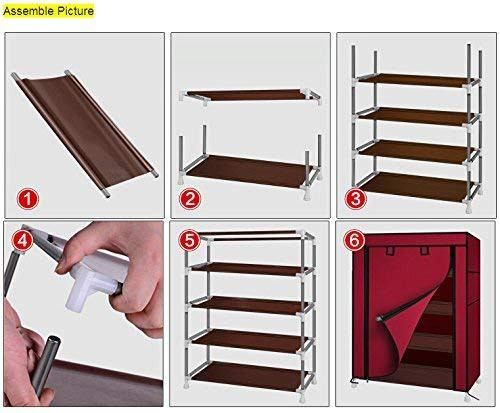 Assemble Picture

1

2

3

4

5

6