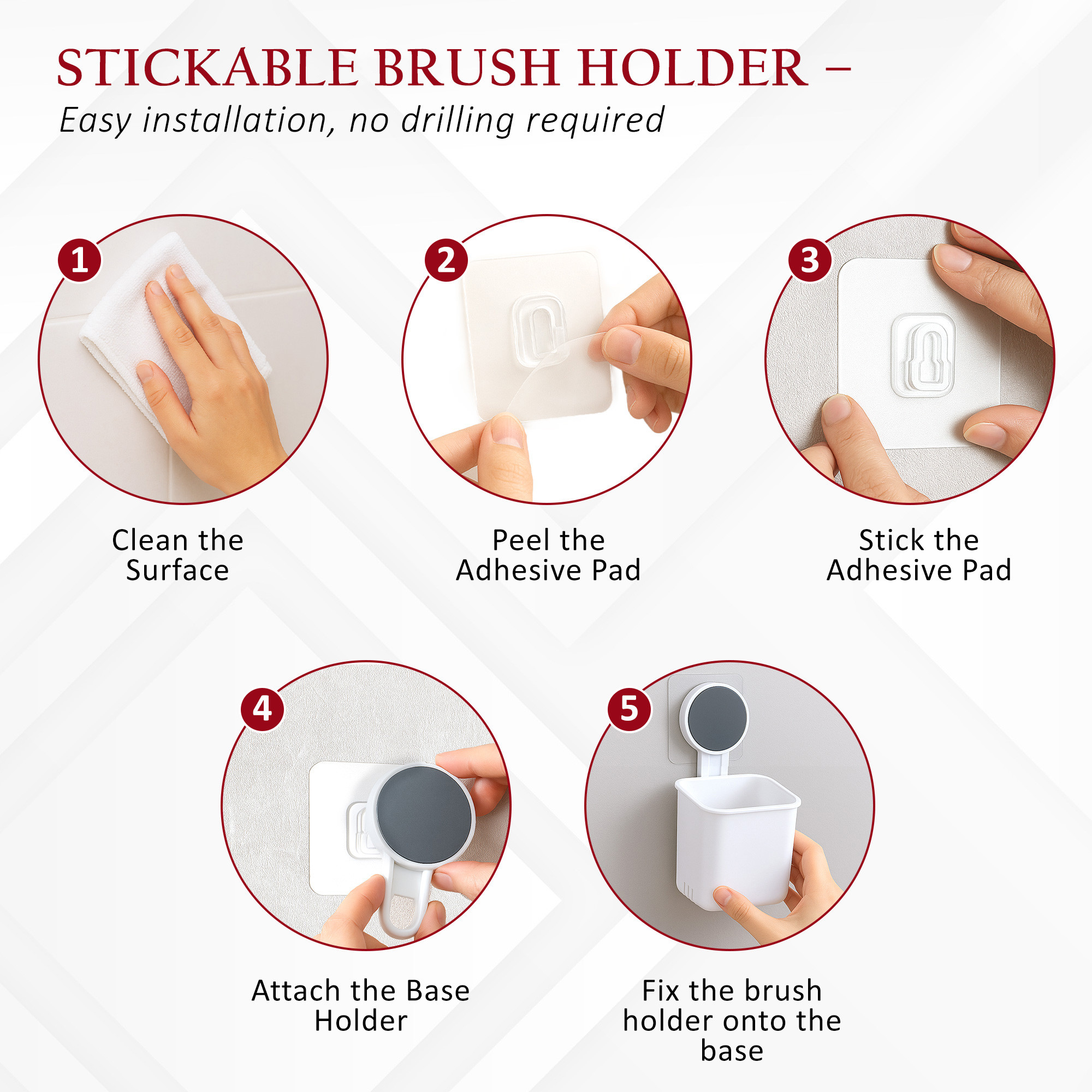 STICKABLE BRUSH HOLDER –
Easy installation, no drilling required

1
Clean the Surface

2
Peel the Adhesive Pad

3
Stick the Adhesive Pad

4
Attach the Base Holder

5
Fix the brush holder onto the base