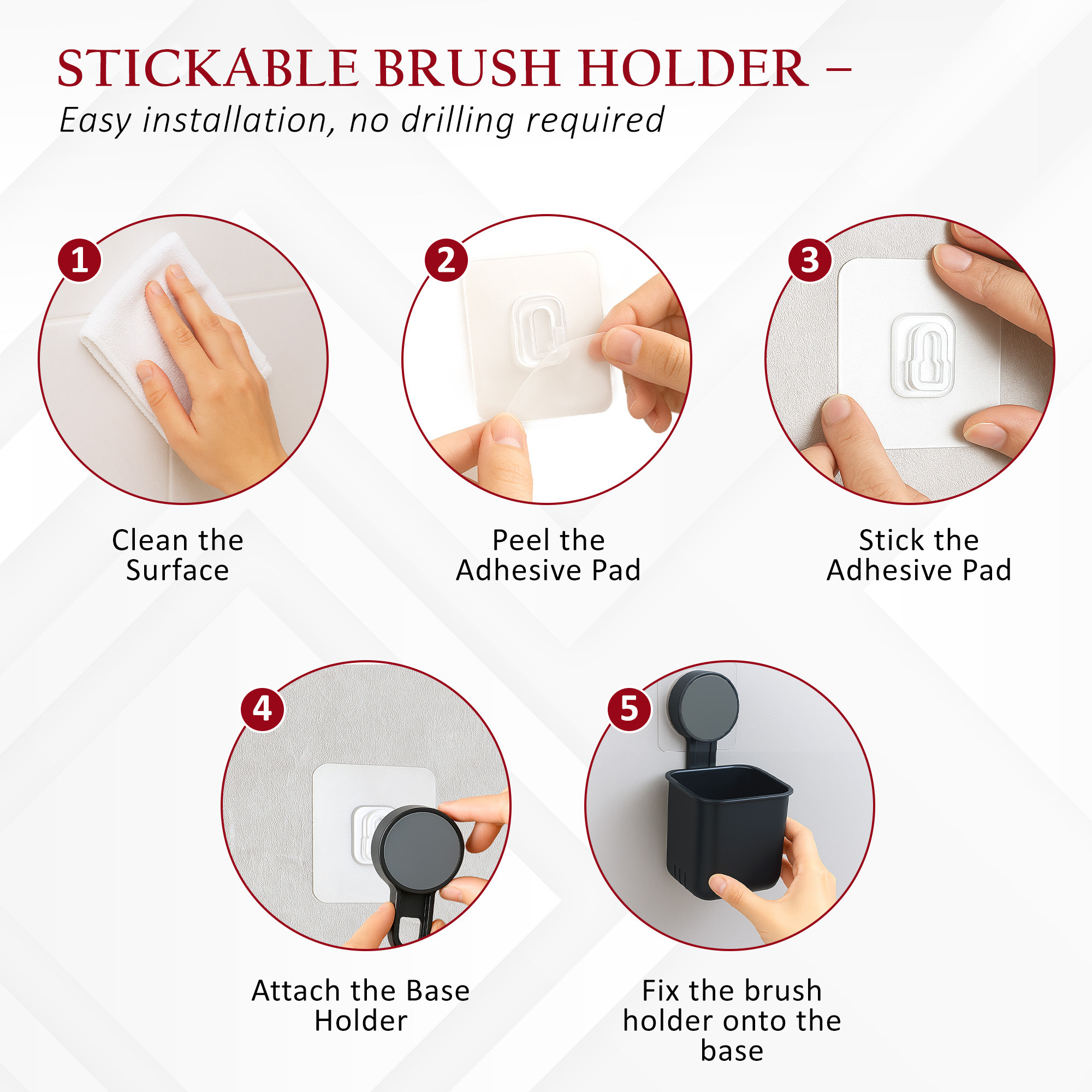 STICKABLE BRUSH HOLDER –
Easy installation, no drilling required

1
Clean the Surface

2
Peel the Adhesive Pad

3
Stick the Adhesive Pad

4
Attach the Base Holder

5
Fix the brush holder onto the base