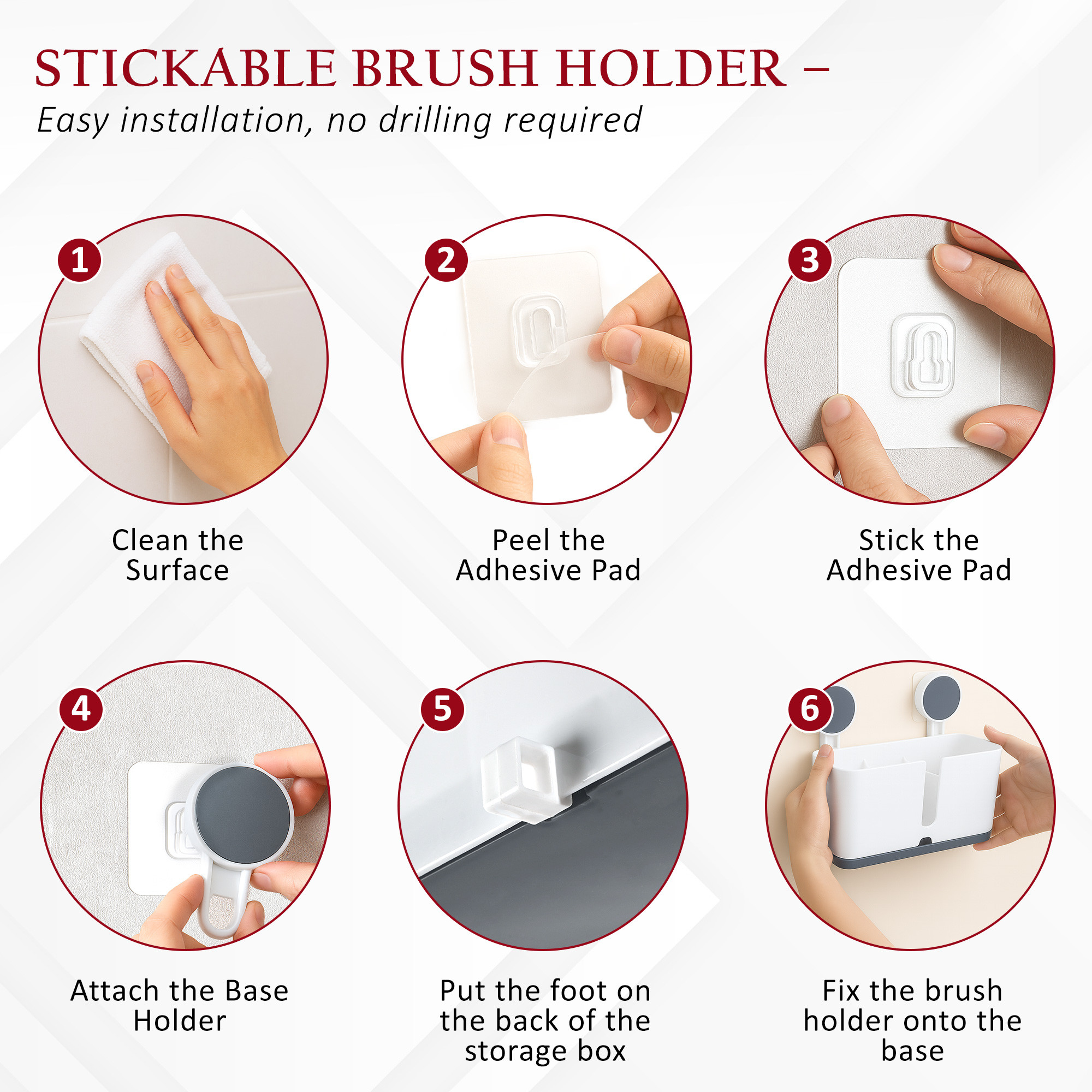 STICKABLE BRUSH HOLDER –
Easy installation, no drilling required

1
Clean the Surface

2
Peel the Adhesive Pad

3
Stick the Adhesive Pad

4
Attach the Base Holder

5
Put the foot on the back of the storage box

6
Fix the brush holder onto the base