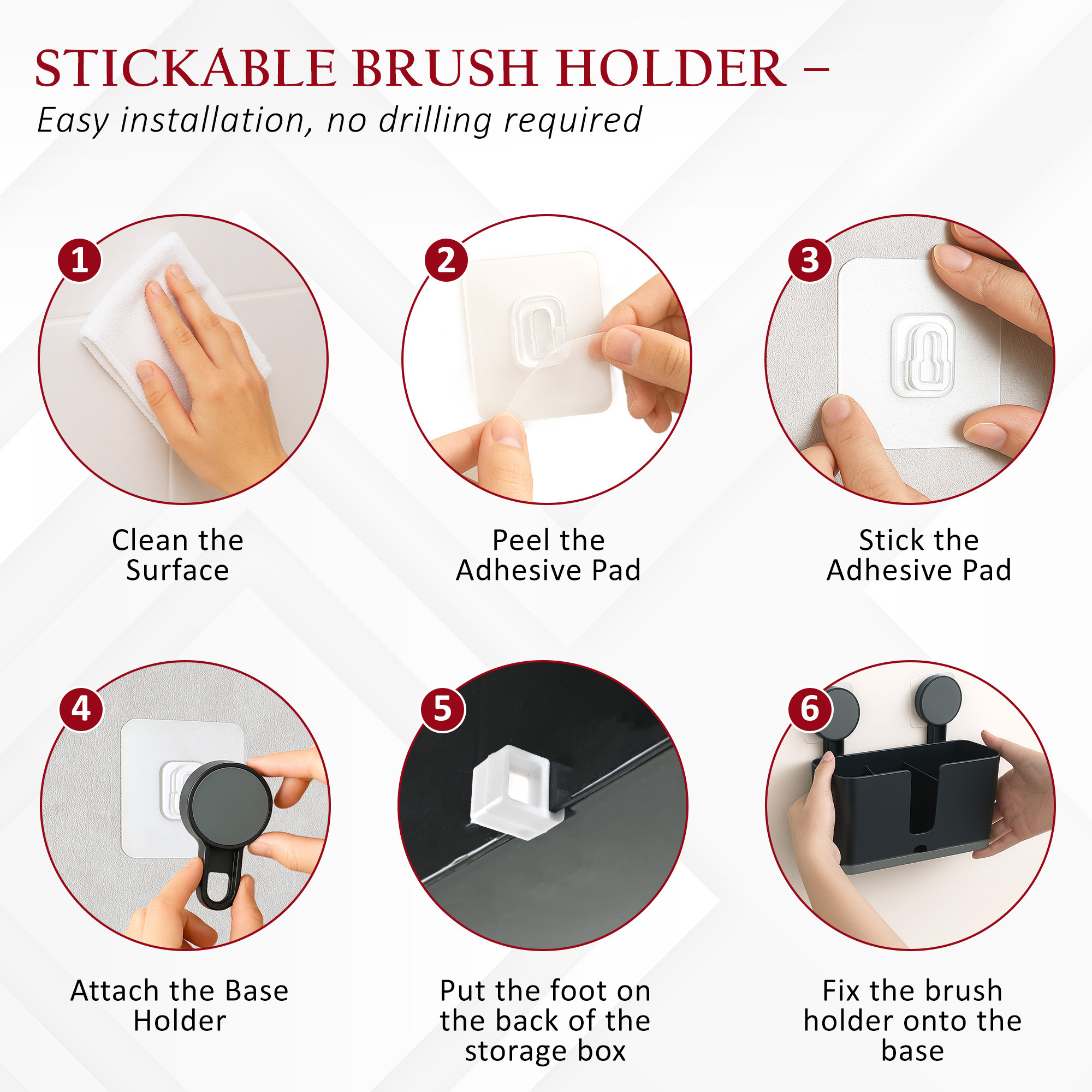 STICKABLE BRUSH HOLDER –
Easy installation, no drilling required

1
Clean the Surface

2
Peel the Adhesive Pad

3
Stick the Adhesive Pad

4
Attach the Base Holder

5
Put the foot on the back of the storage box

6
Fix the brush holder onto the base