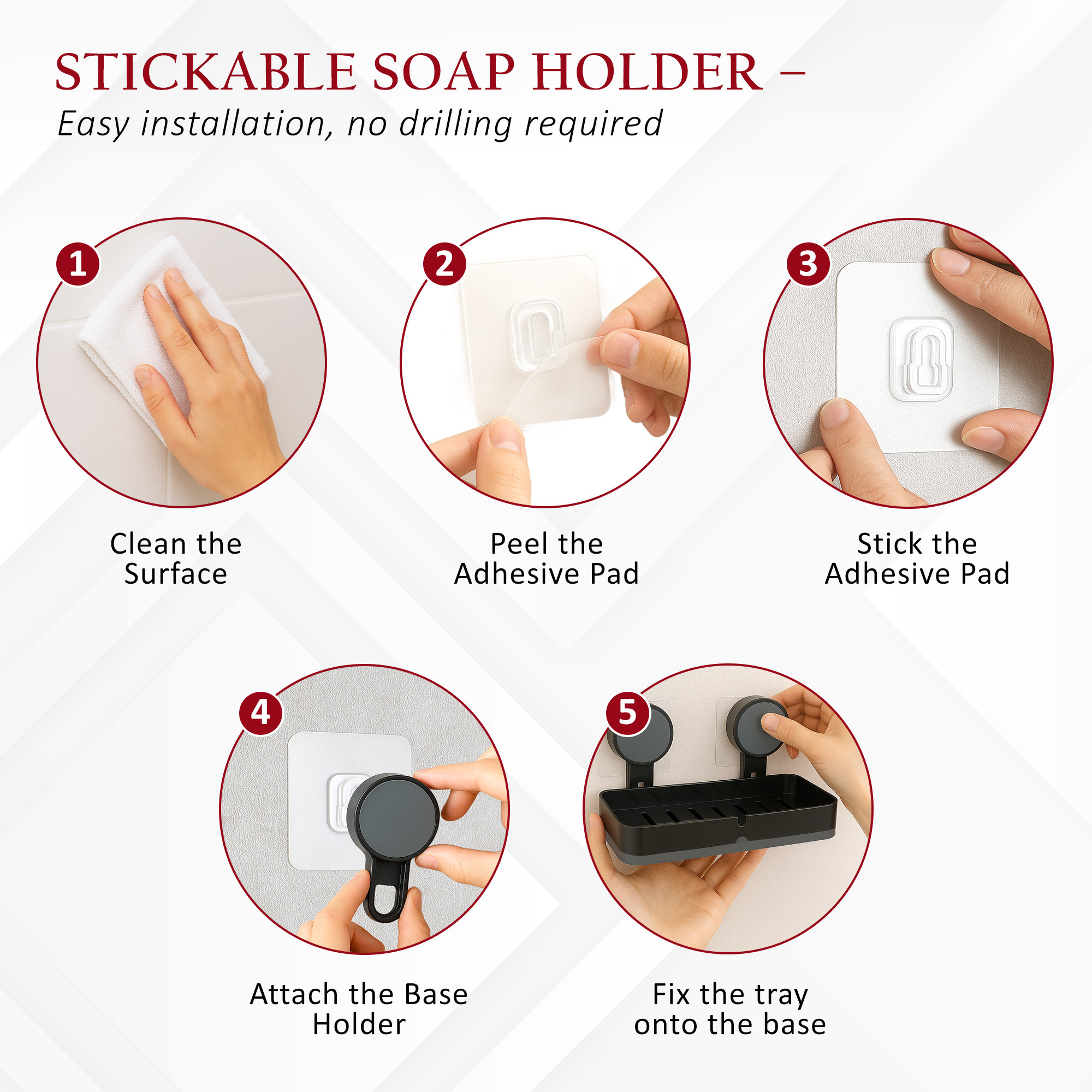 STICKABLE SOAP HOLDER –
Easy installation, no drilling required

1
Clean the Surface

2
Peel the Adhesive Pad

3
Stick the Adhesive Pad

4
Attach the Base Holder

5
Fix the tray onto the base