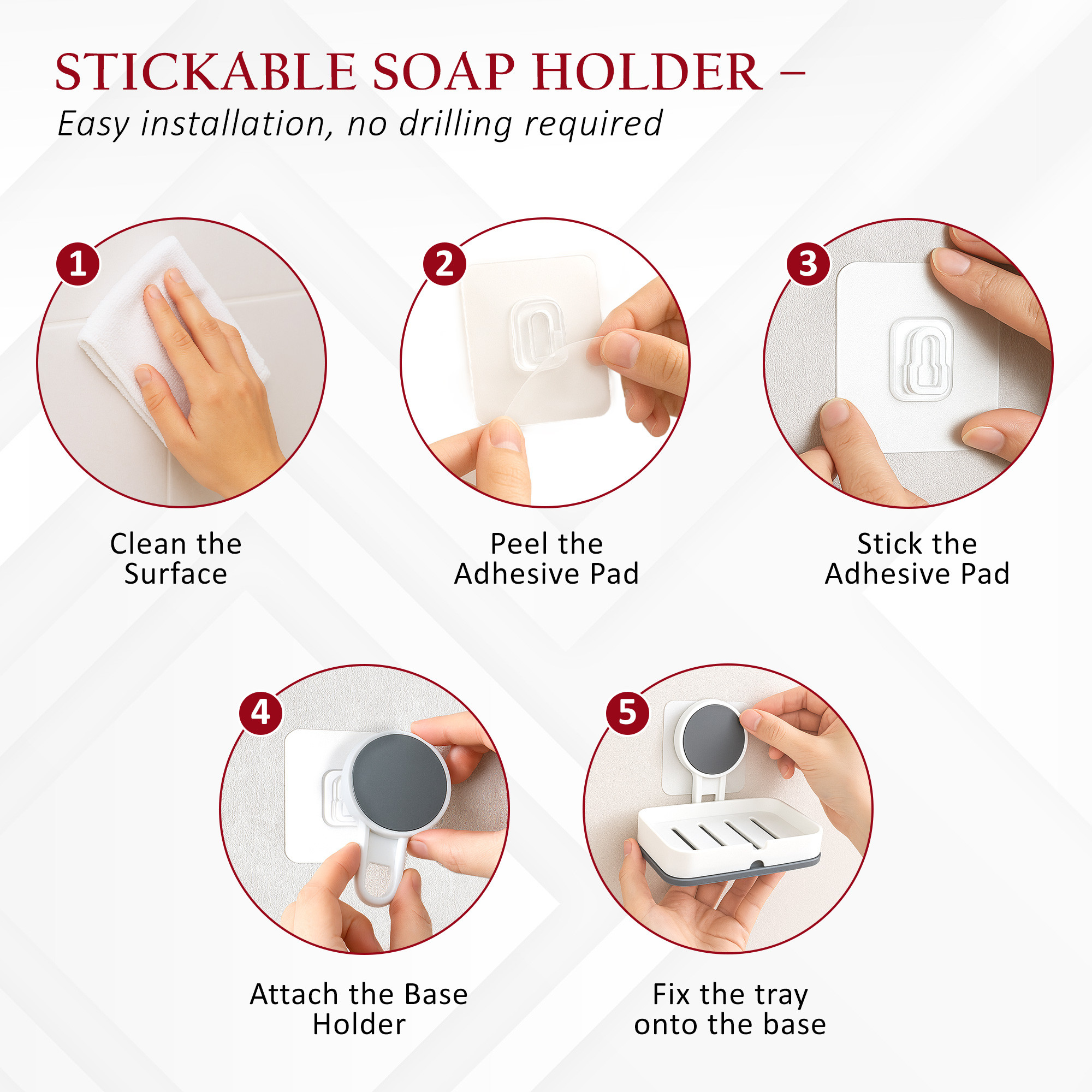 STICKABLE SOAP HOLDER –
Easy installation, no drilling required

1
Clean the Surface

2
Peel the Adhesive Pad

3
Stick the Adhesive Pad

4
Attach the Base Holder

5
Fix the tray onto the base