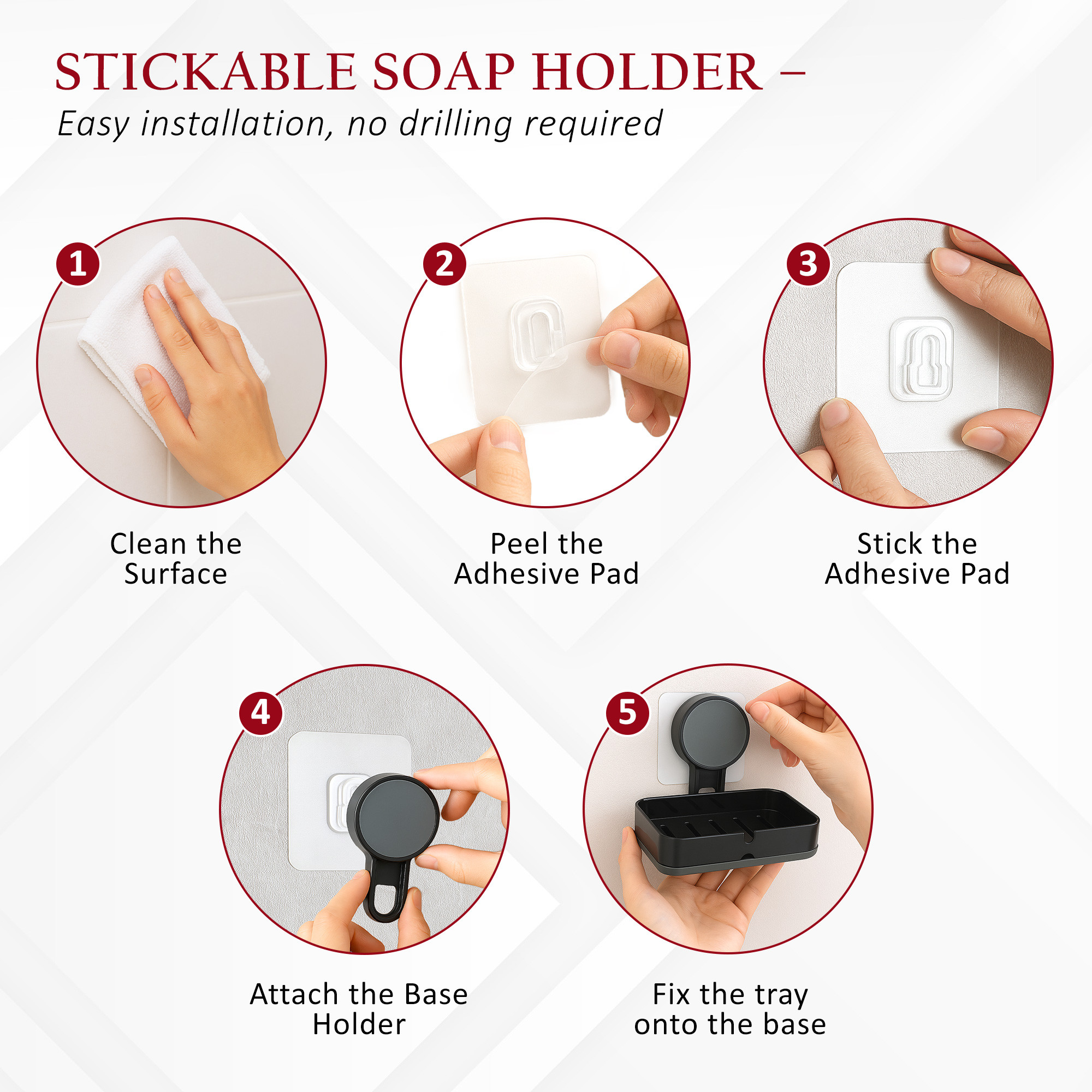 STICKABLE SOAP HOLDER –
Easy installation, no drilling required

1
Clean the Surface

2
Peel the Adhesive Pad

3
Stick the Adhesive Pad

4
Attach the Base Holder

5
Fix the tray onto the base