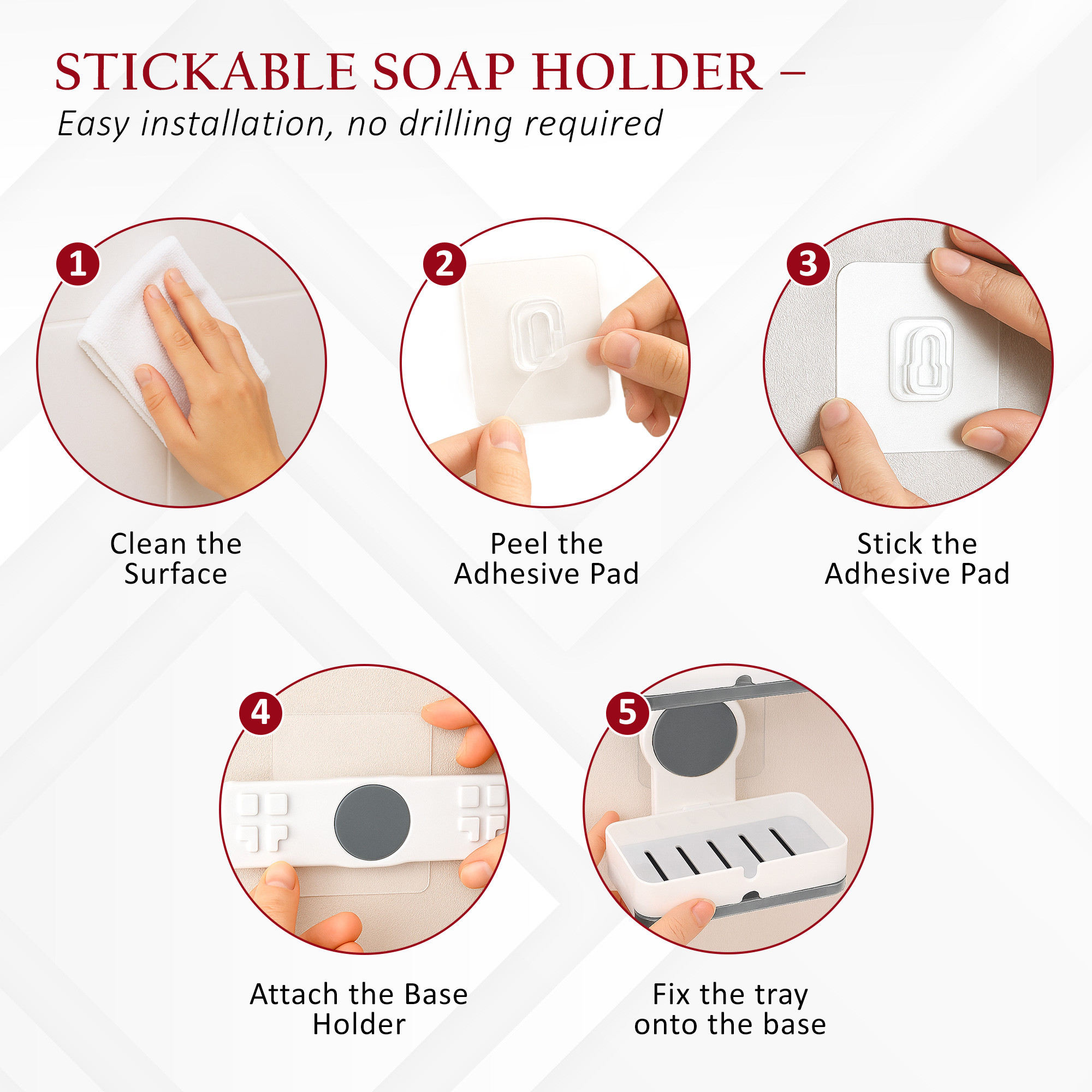 STICKABLE SOAP HOLDER –
Easy installation, no drilling required

1
Clean the Surface

2
Peel the Adhesive Pad

3
Stick the Adhesive Pad

4
Attach the Base Holder

5
Fix the tray onto the base