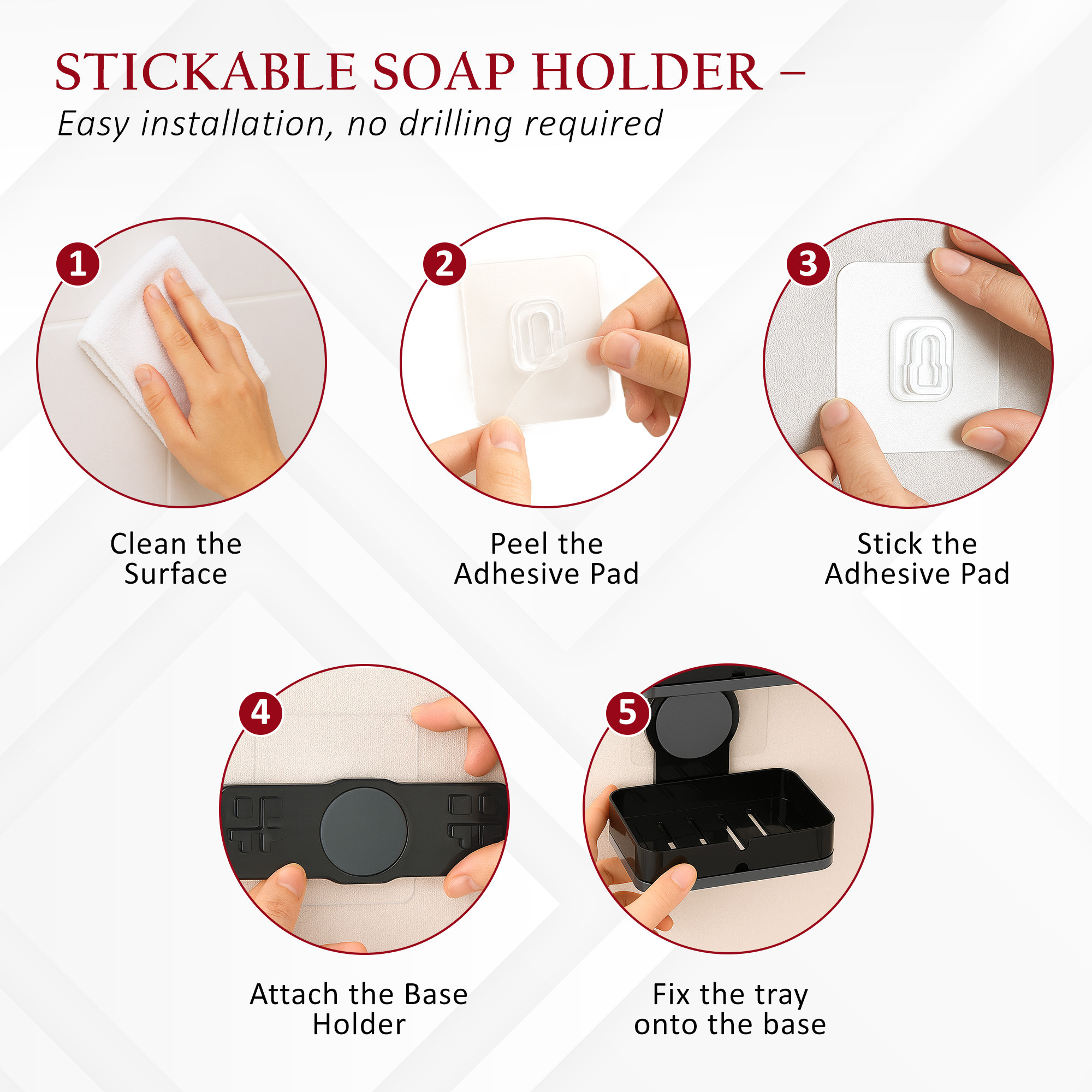 STICKABLE SOAP HOLDER –
Easy installation, no drilling required

1
Clean the Surface

2
Peel the Adhesive Pad

3
Stick the Adhesive Pad

4
Attach the Base Holder

5
Fix the tray onto the base