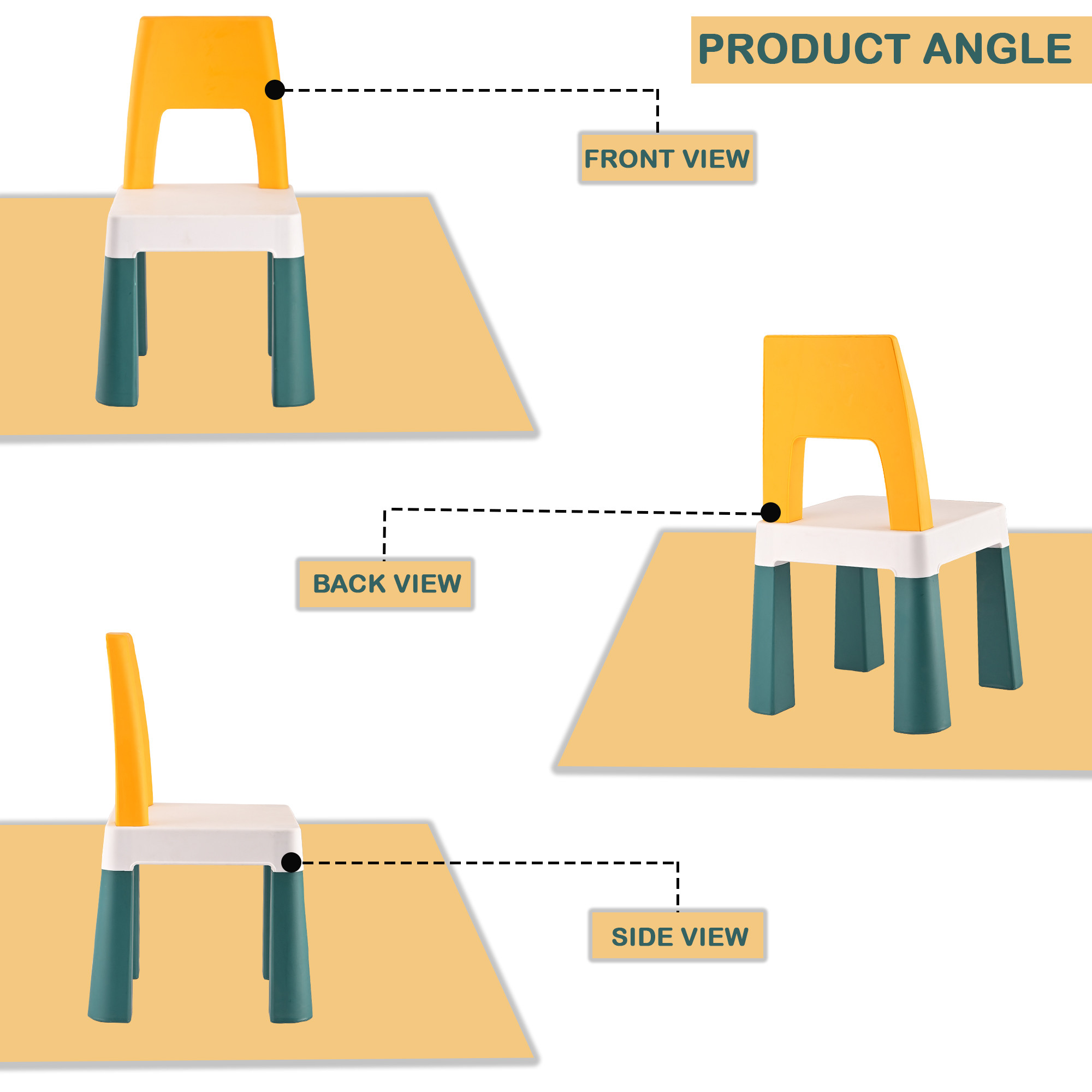 PRODUCT ANGLE

FRONT VIEW

BACK VIEW

SIDE VIEW