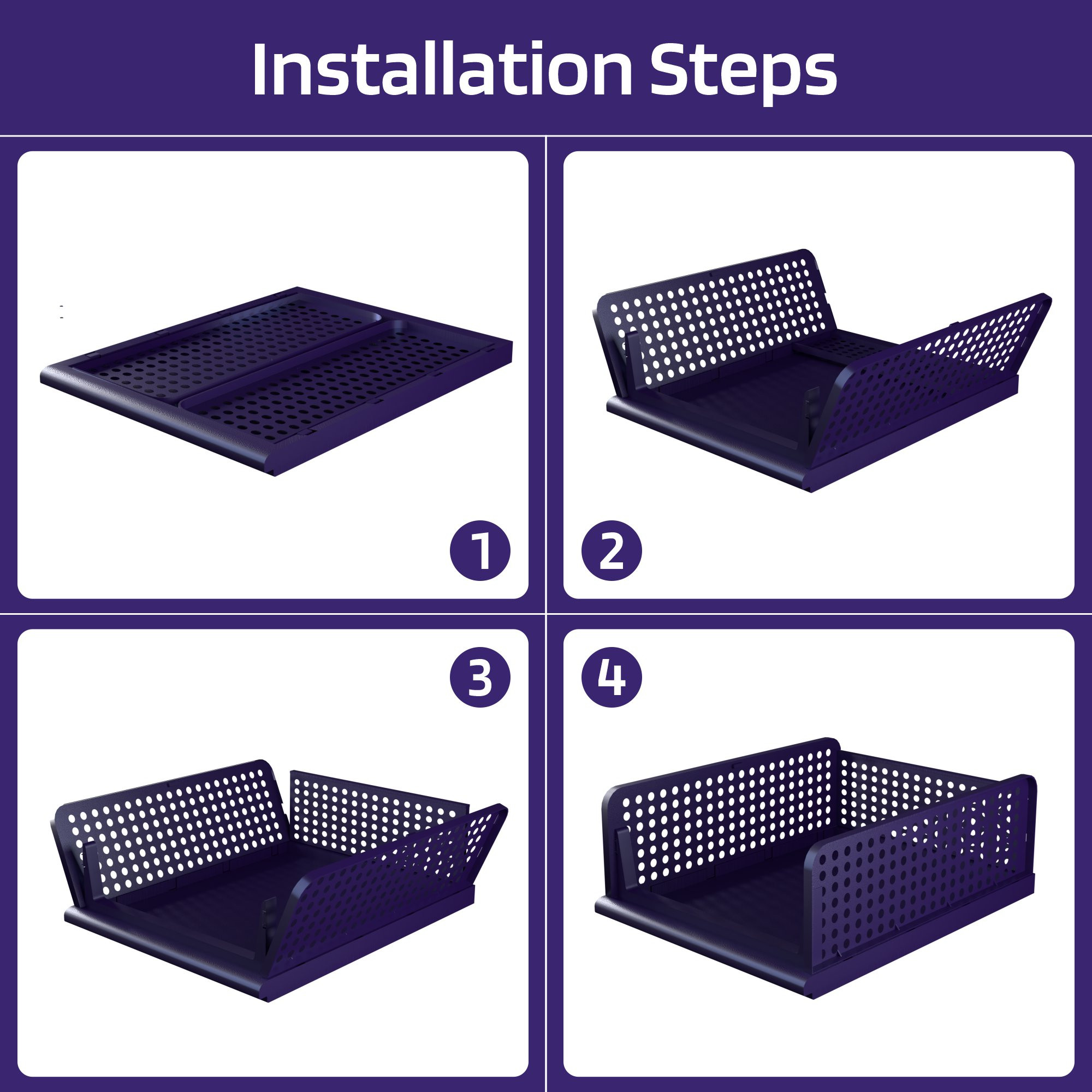 Installation Steps

1

2

3

4