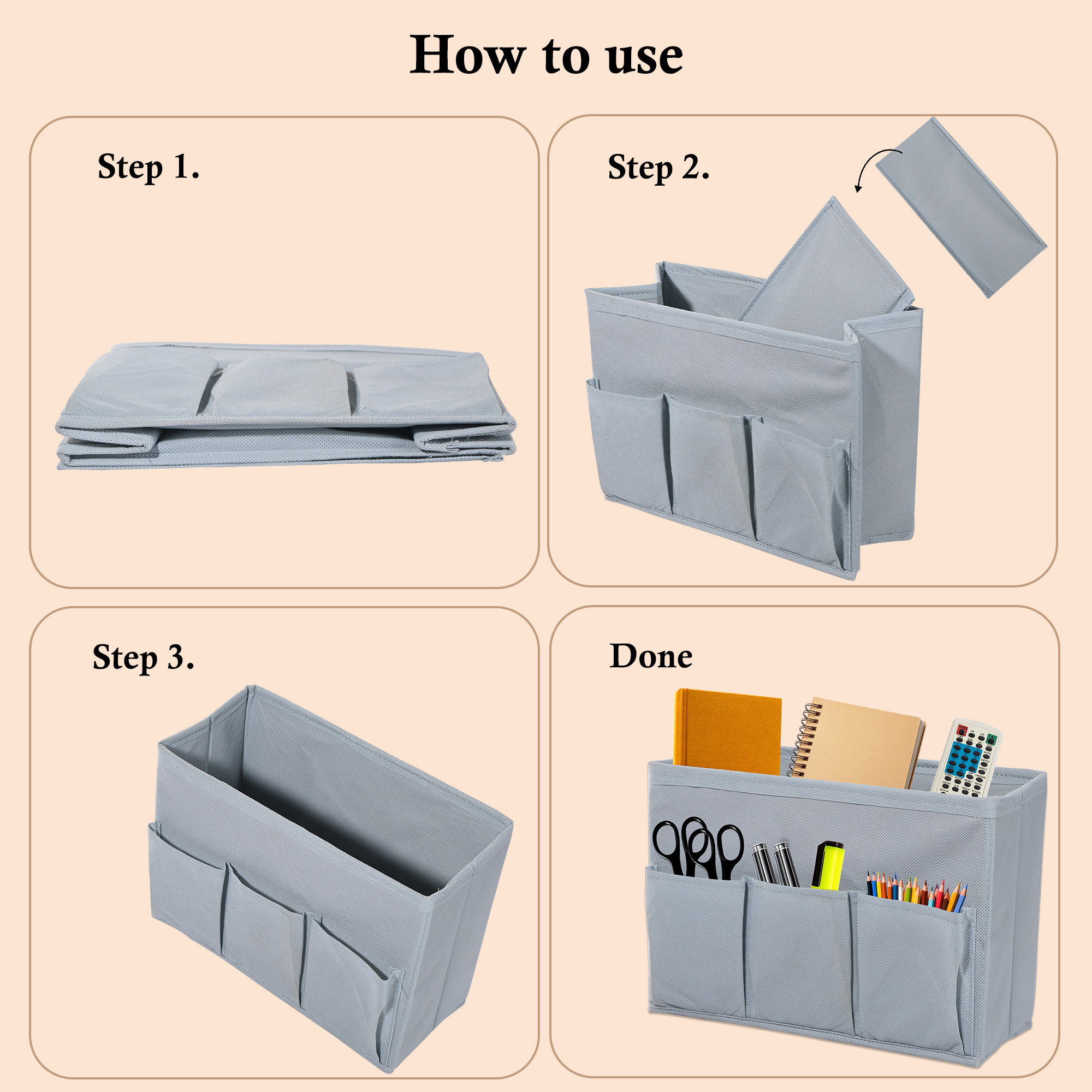 How to use

Step 1.

Step 2.

Step 3.

Done