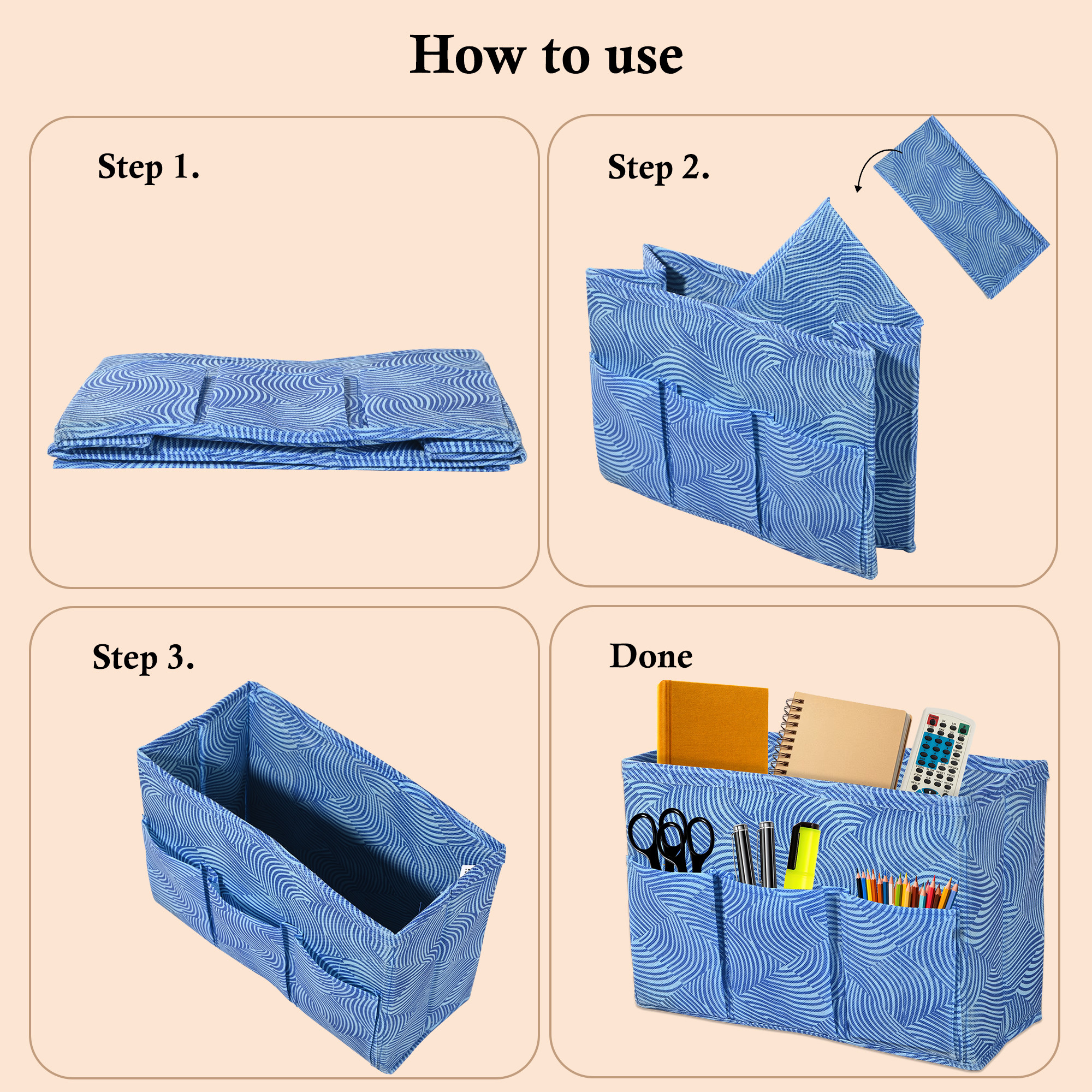 How to use

Step 1.

Step 2.

Step 3.

Done