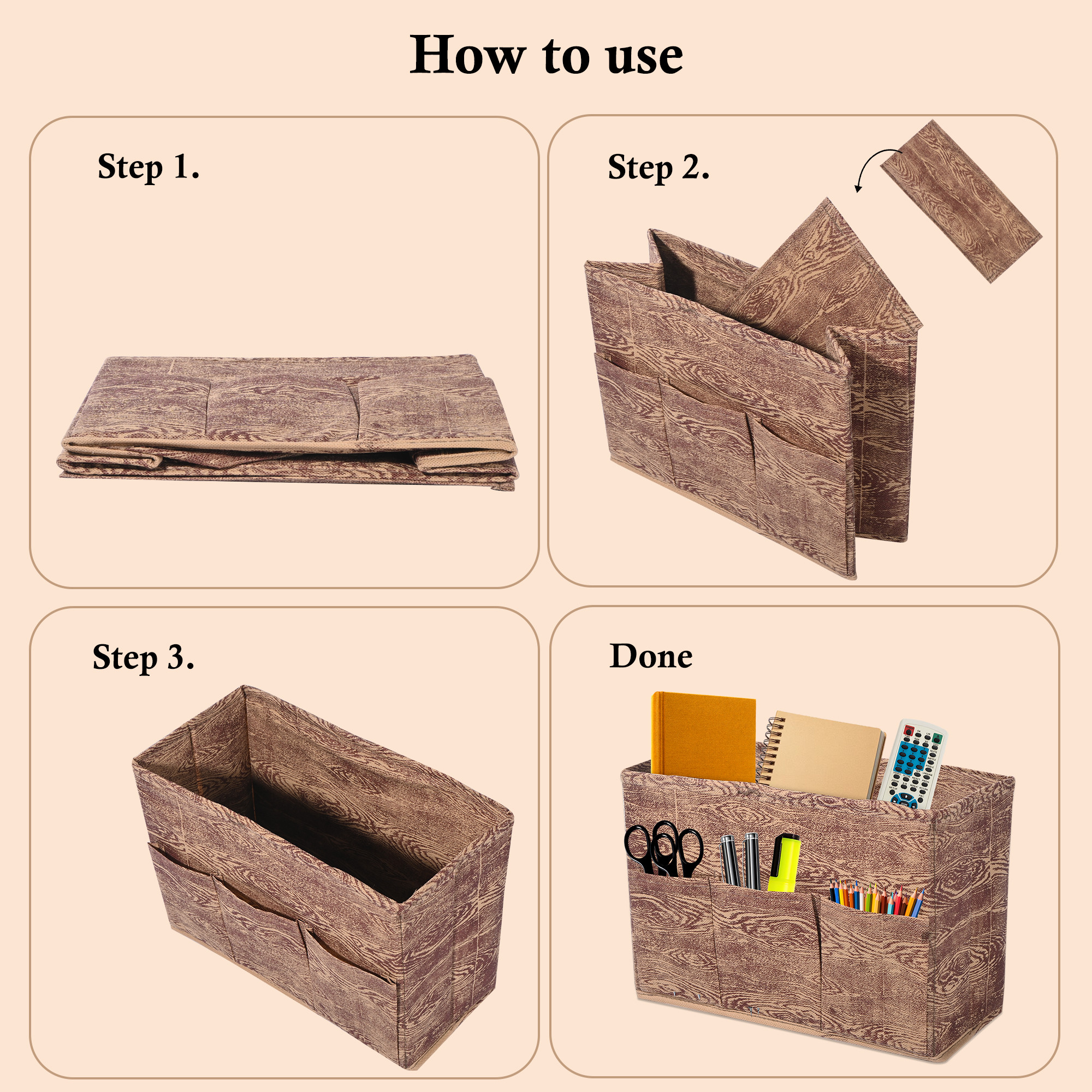 How to use

Step 1.

Step 2.

Step 3.

Done