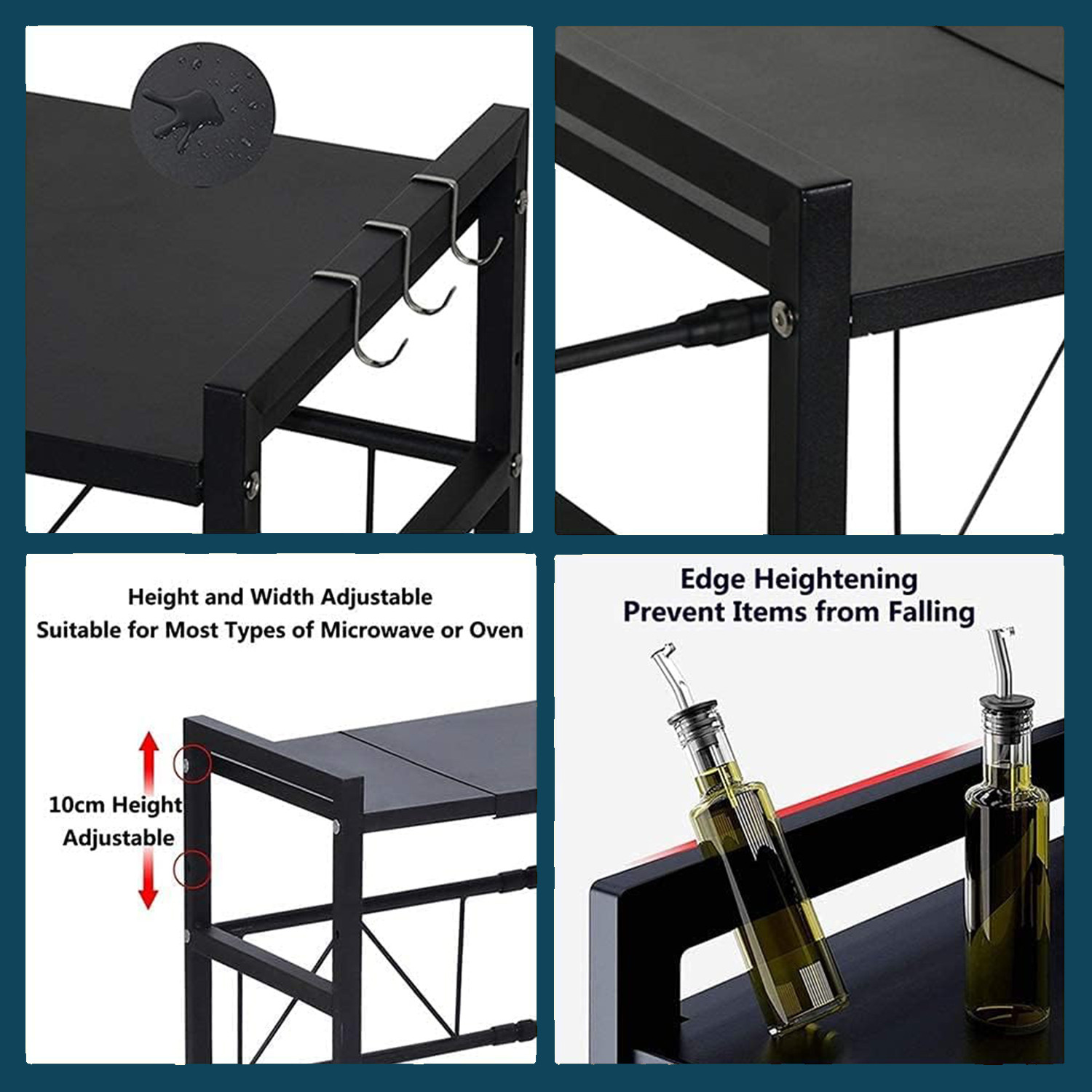 Height and Width Adjustable
Suitable for Most Types of Microwave or Oven

10cm Height Adjustable

Edge Heightening
Prevent Items from Falling