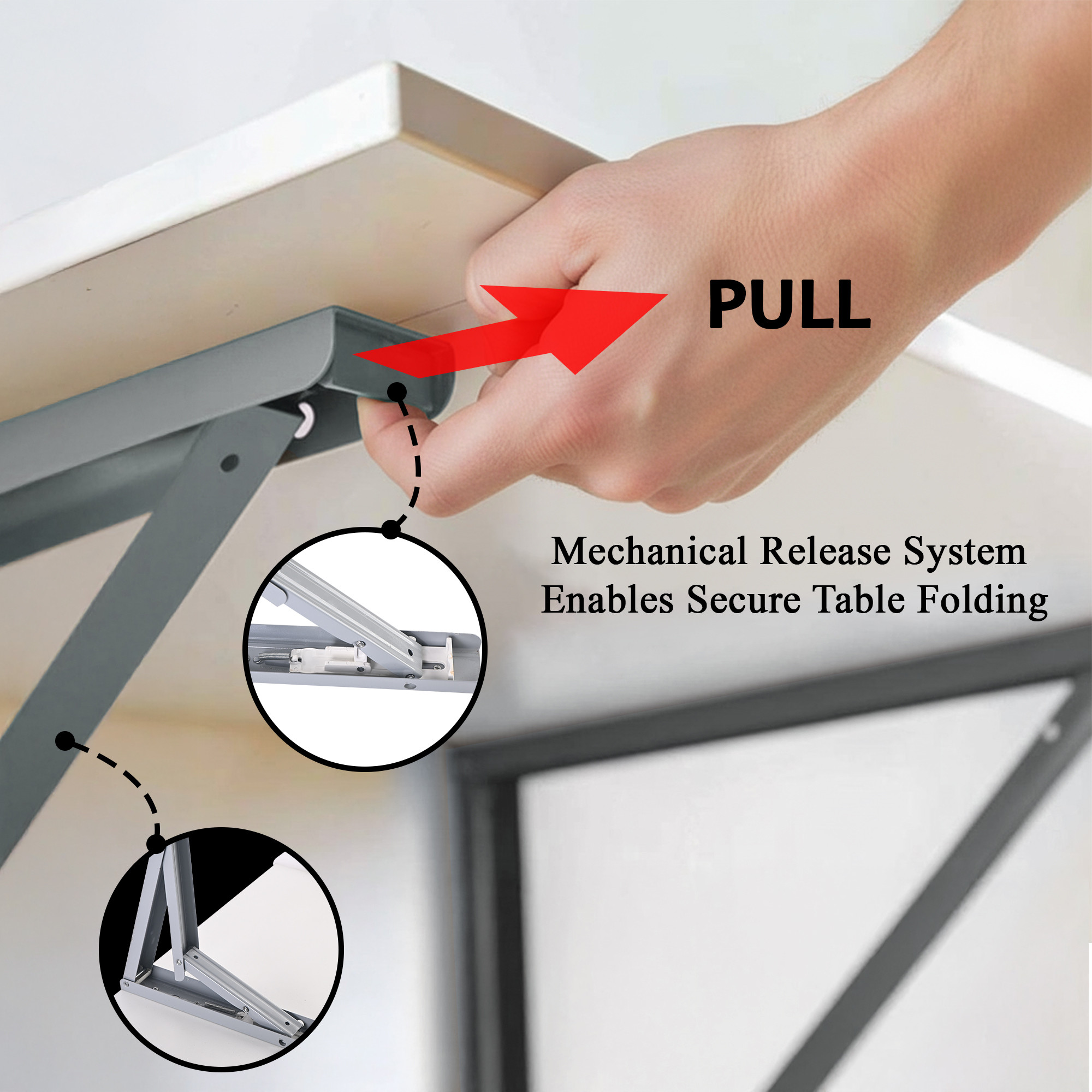 PULL

Mechanical Release System Enables Secure Table Folding