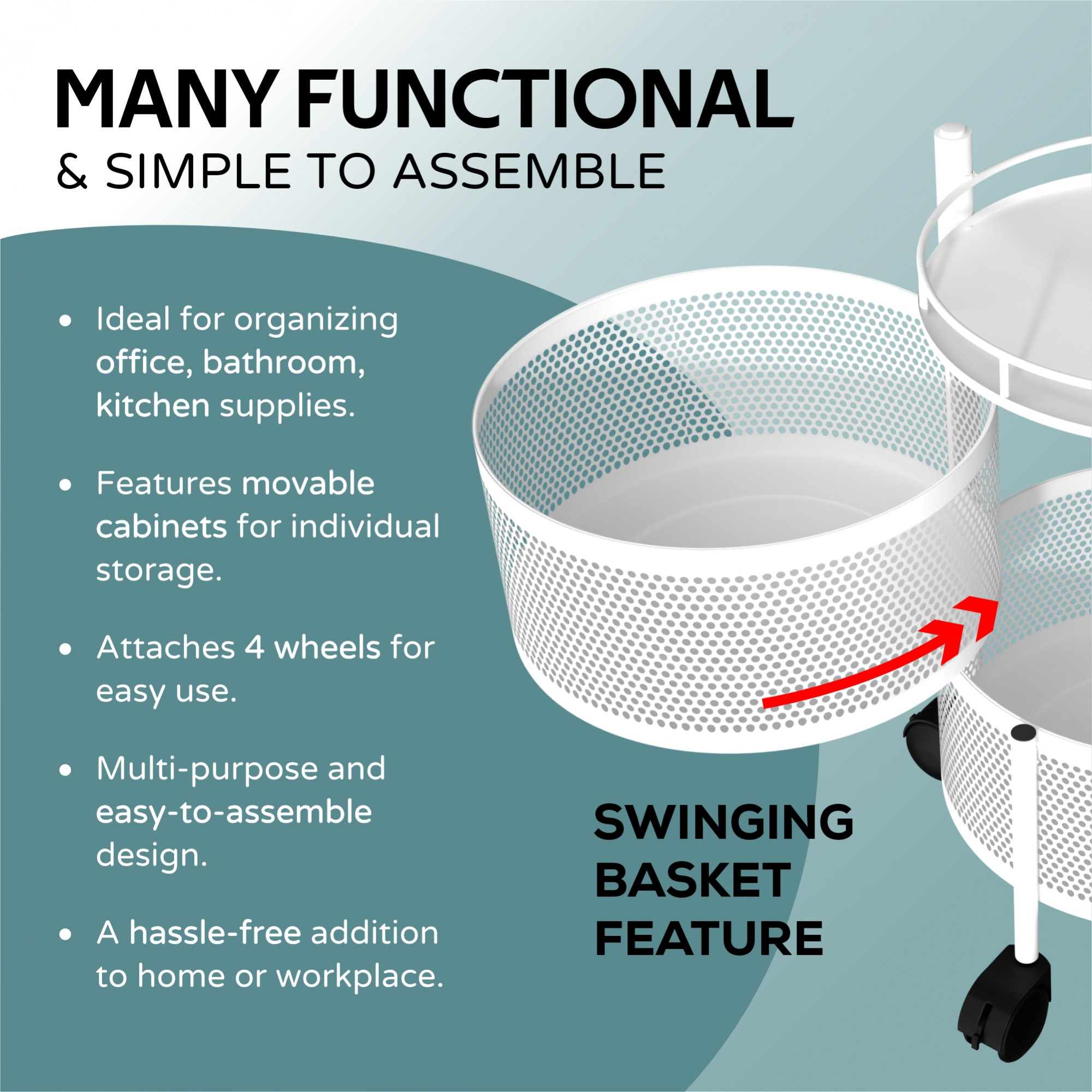 MANY FUNCTIONAL
& SIMPLE TO ASSEMBLE

• Ideal for organizing office, bathroom, kitchen supplies.

• Features movable cabinets for individual storage.

• Attaches 4 wheels for easy use.

• Multi-purpose and easy-to-assemble design.

• A hassle-free addition to home or workplace.

SWINGING BASKET FEATURE