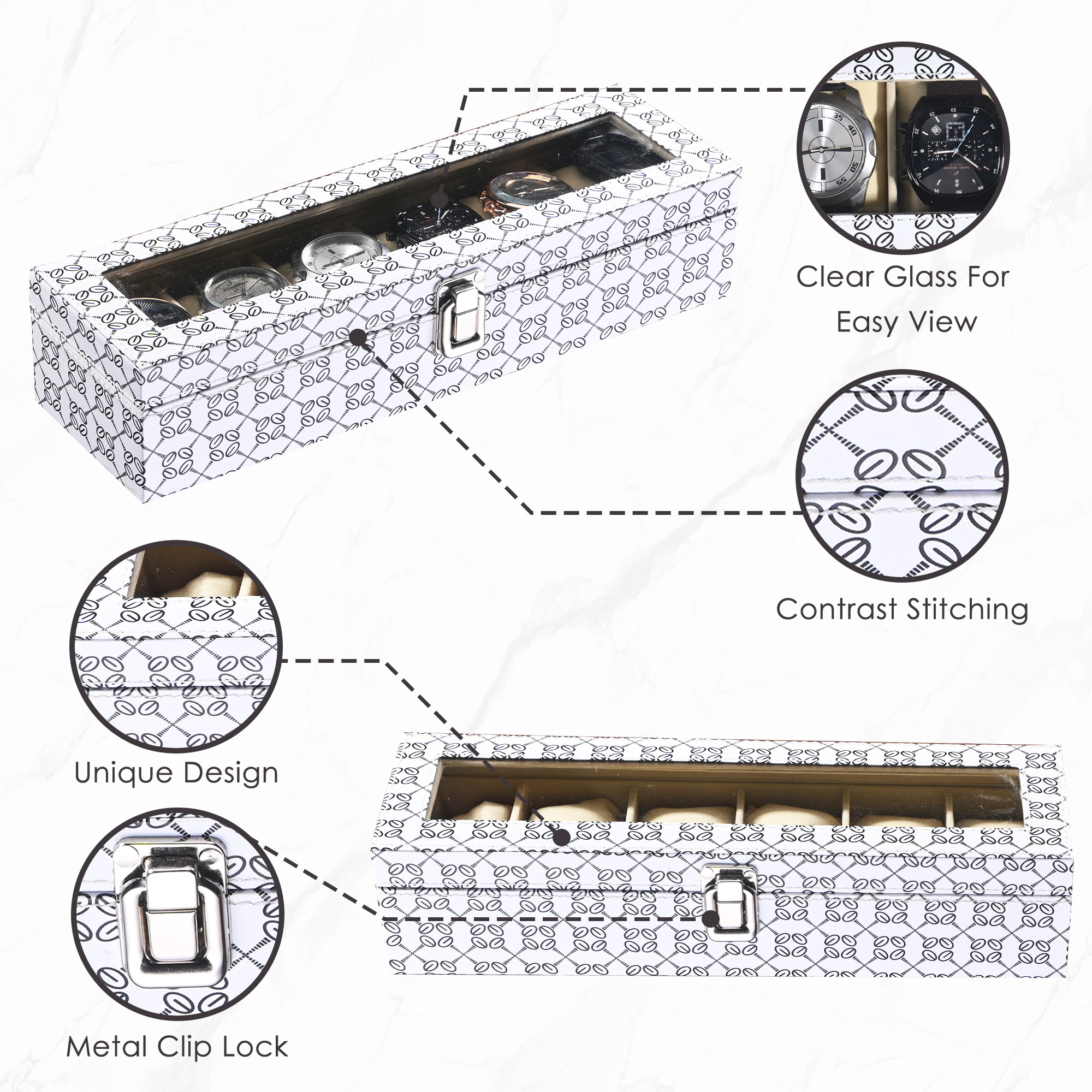 Clear Glass For Easy View

Contrast Stitching

Unique Design

Metal Clip Lock