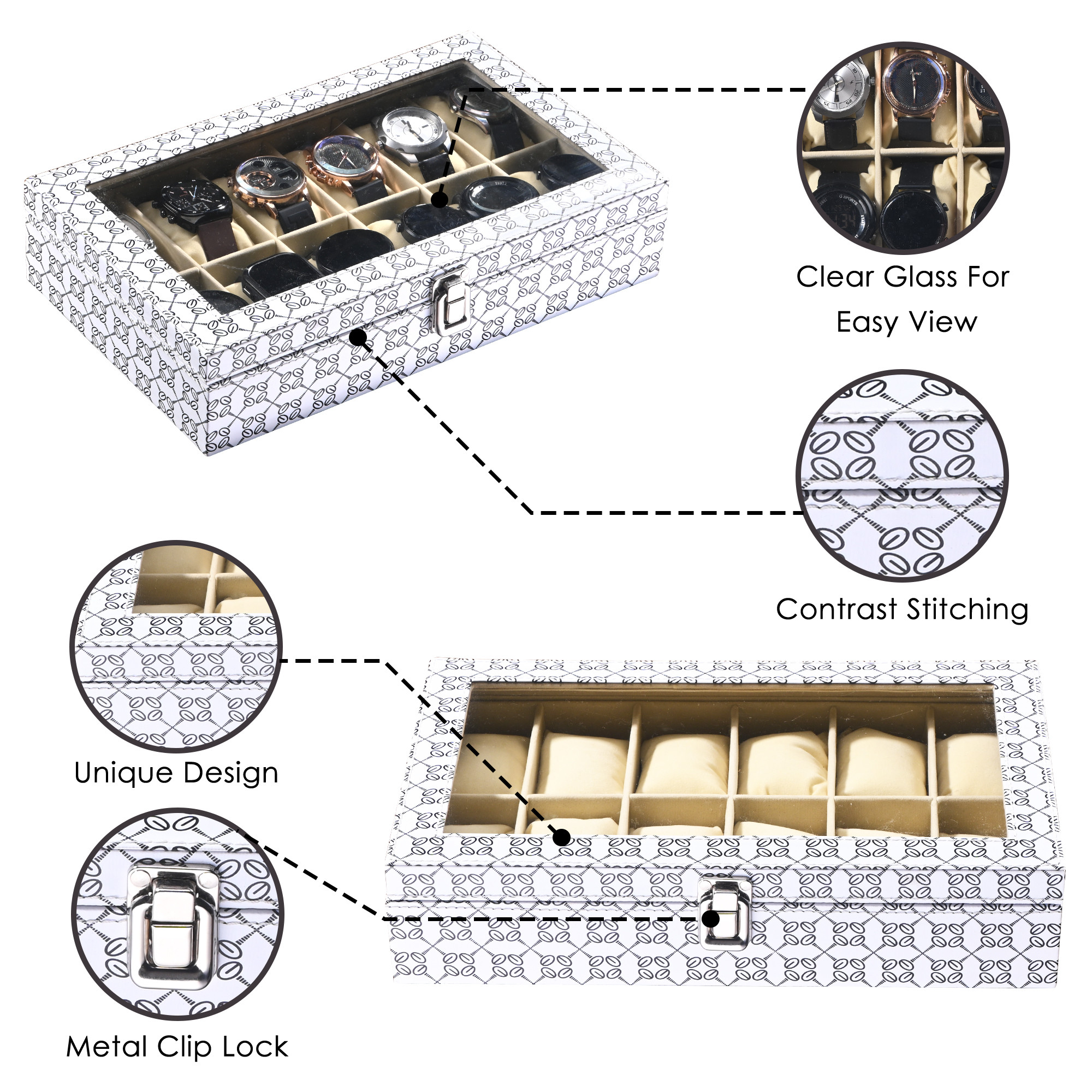 Clear Glass For Easy View

Contrast Stitching

Unique Design

Metal Clip Lock