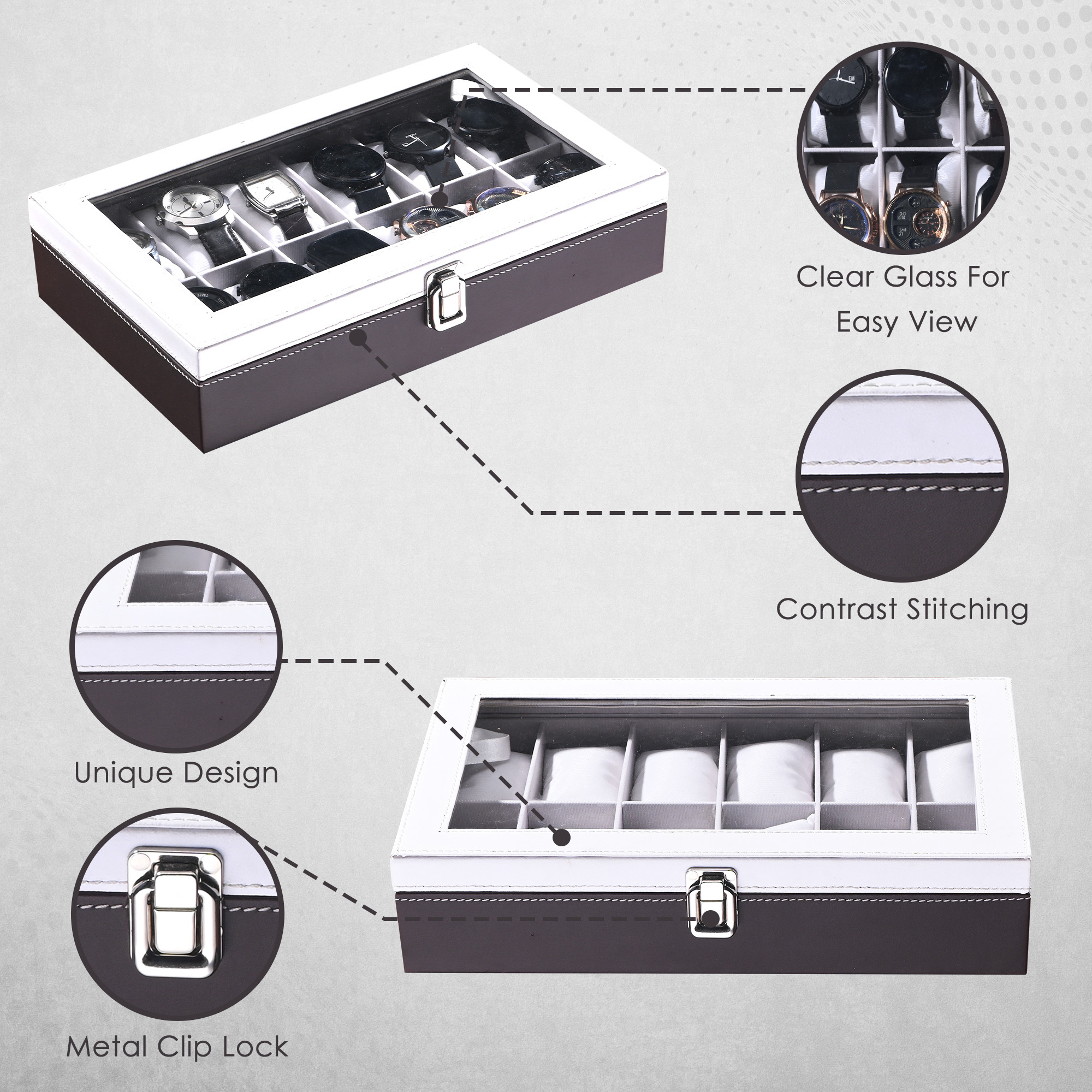 Clear Glass For Easy View

Contrast Stitching

Unique Design

Metal Clip Lock