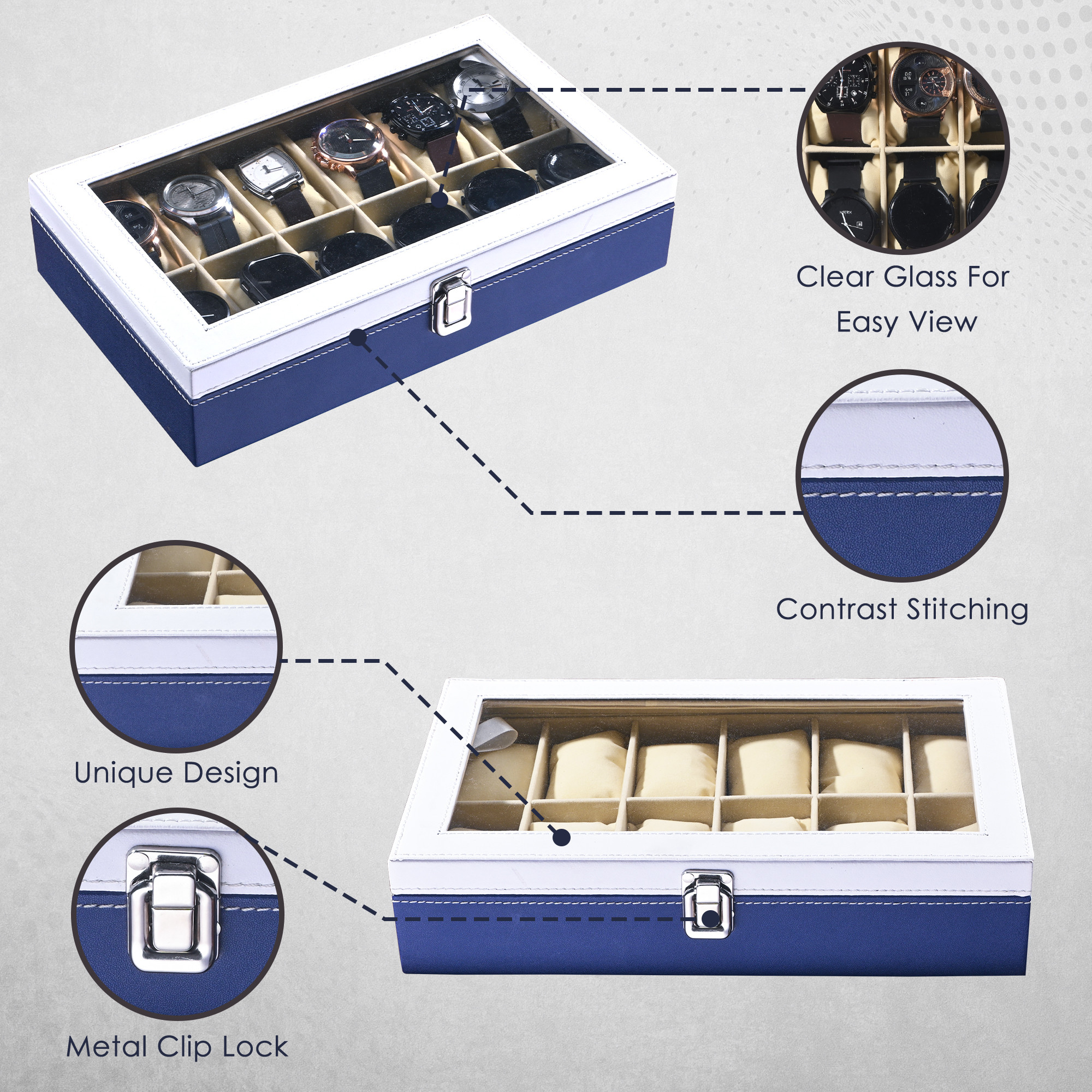 Clear Glass For Easy View

Contrast Stitching

Unique Design

Metal Clip Lock