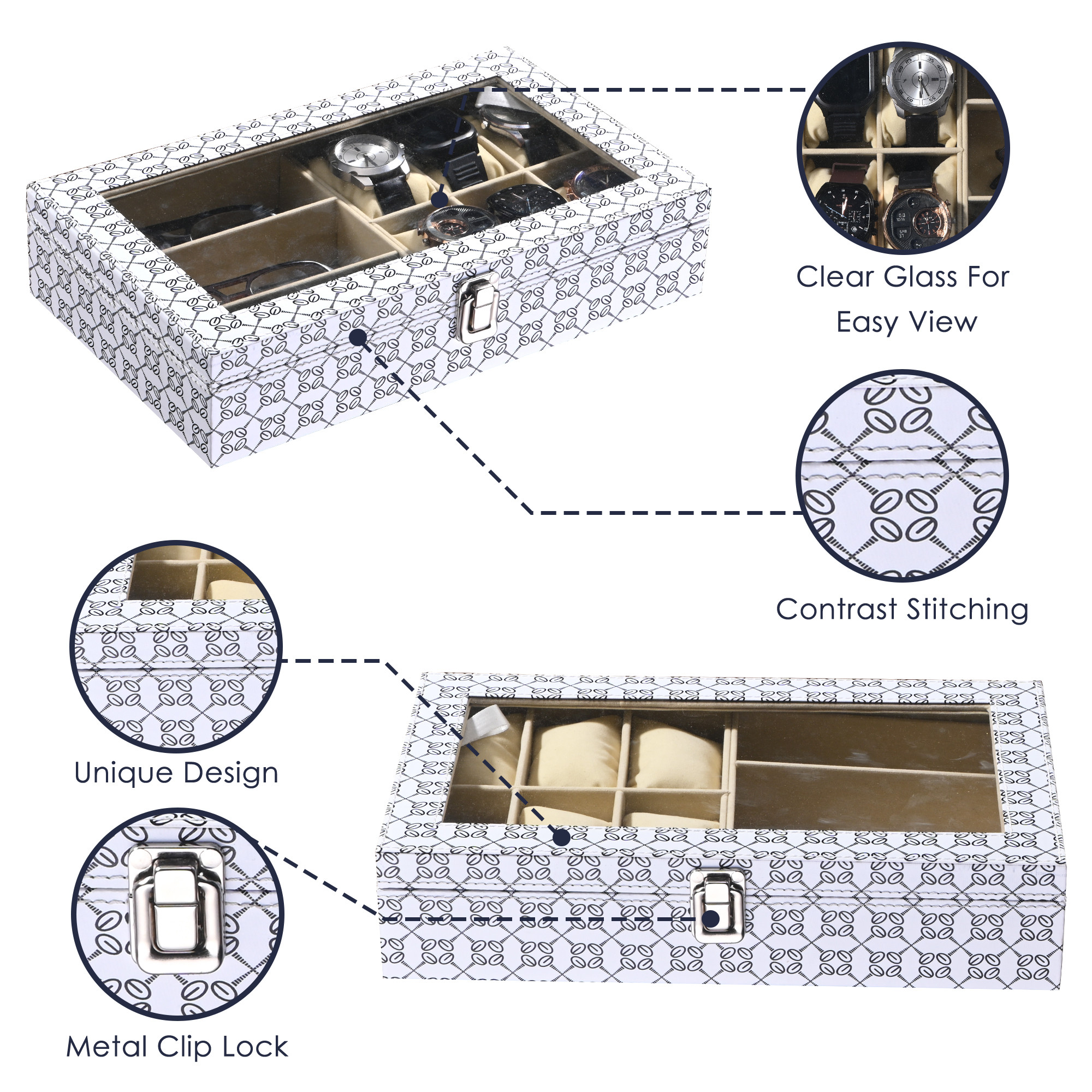 Clear Glass For Easy View

Contrast Stitching

Unique Design

Metal Clip Lock