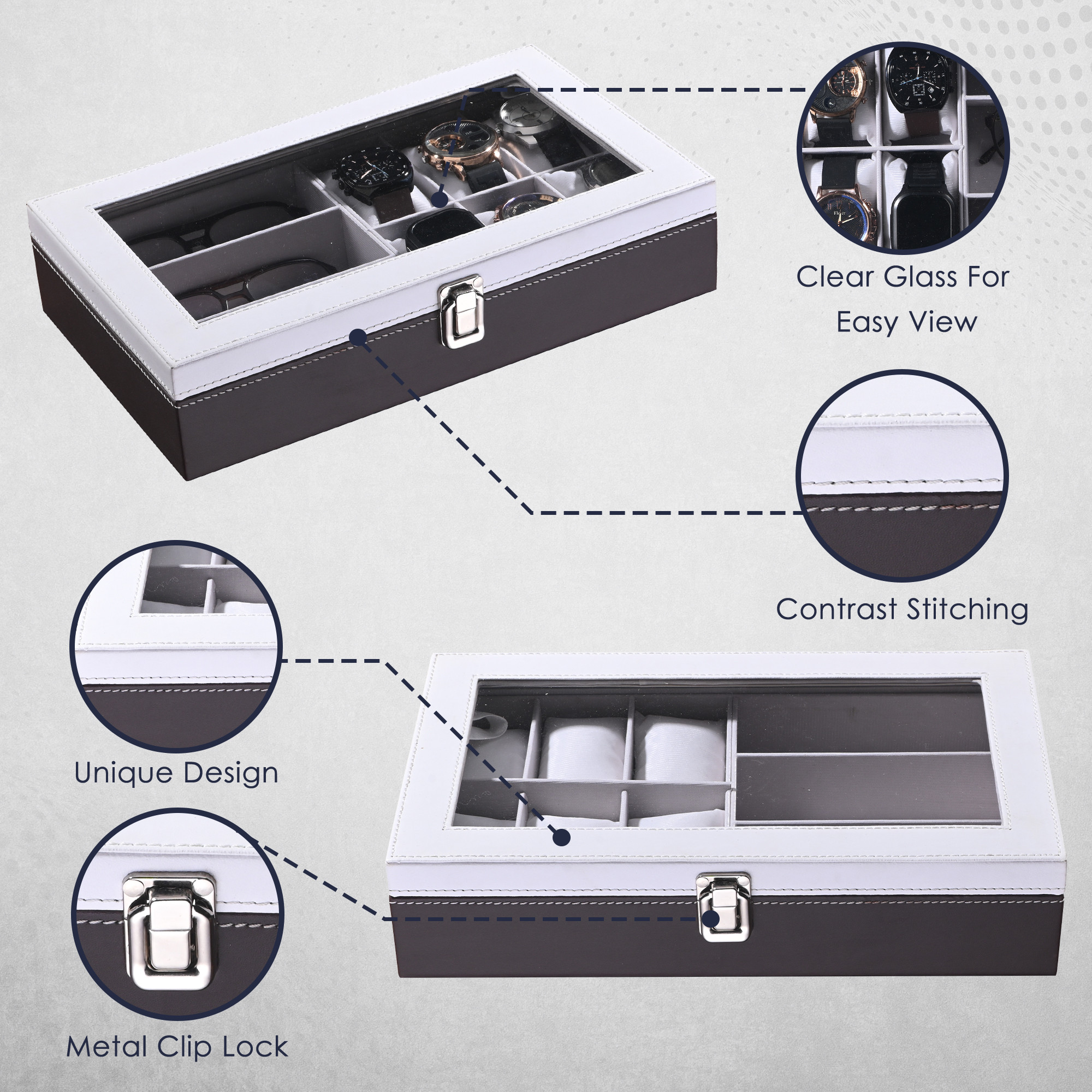 Clear Glass For Easy View

Contrast Stitching

Unique Design

Metal Clip Lock