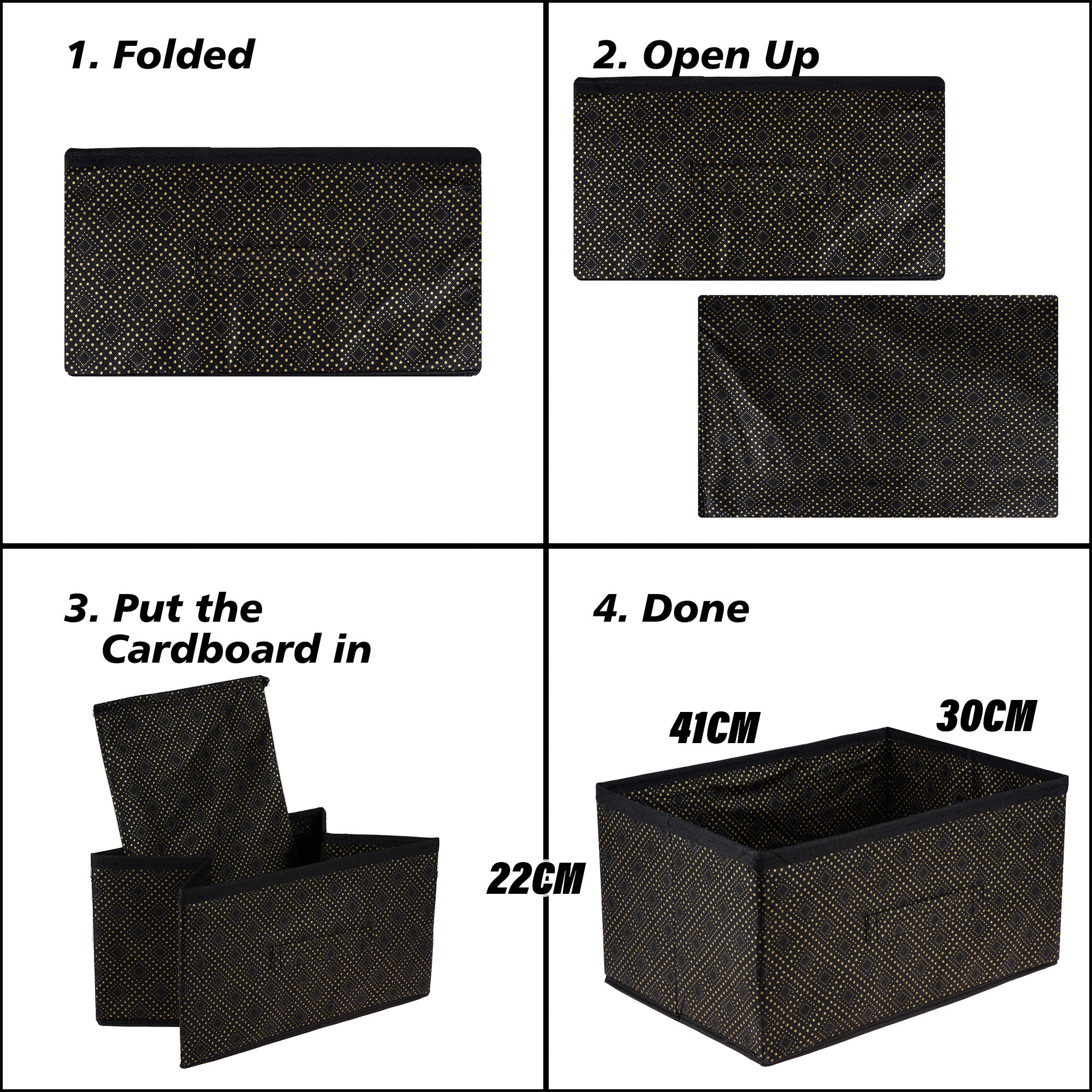 1. Folded

2. Open Up

3. Put the Cardboard in

4. Done

41CM

30CM

22CM