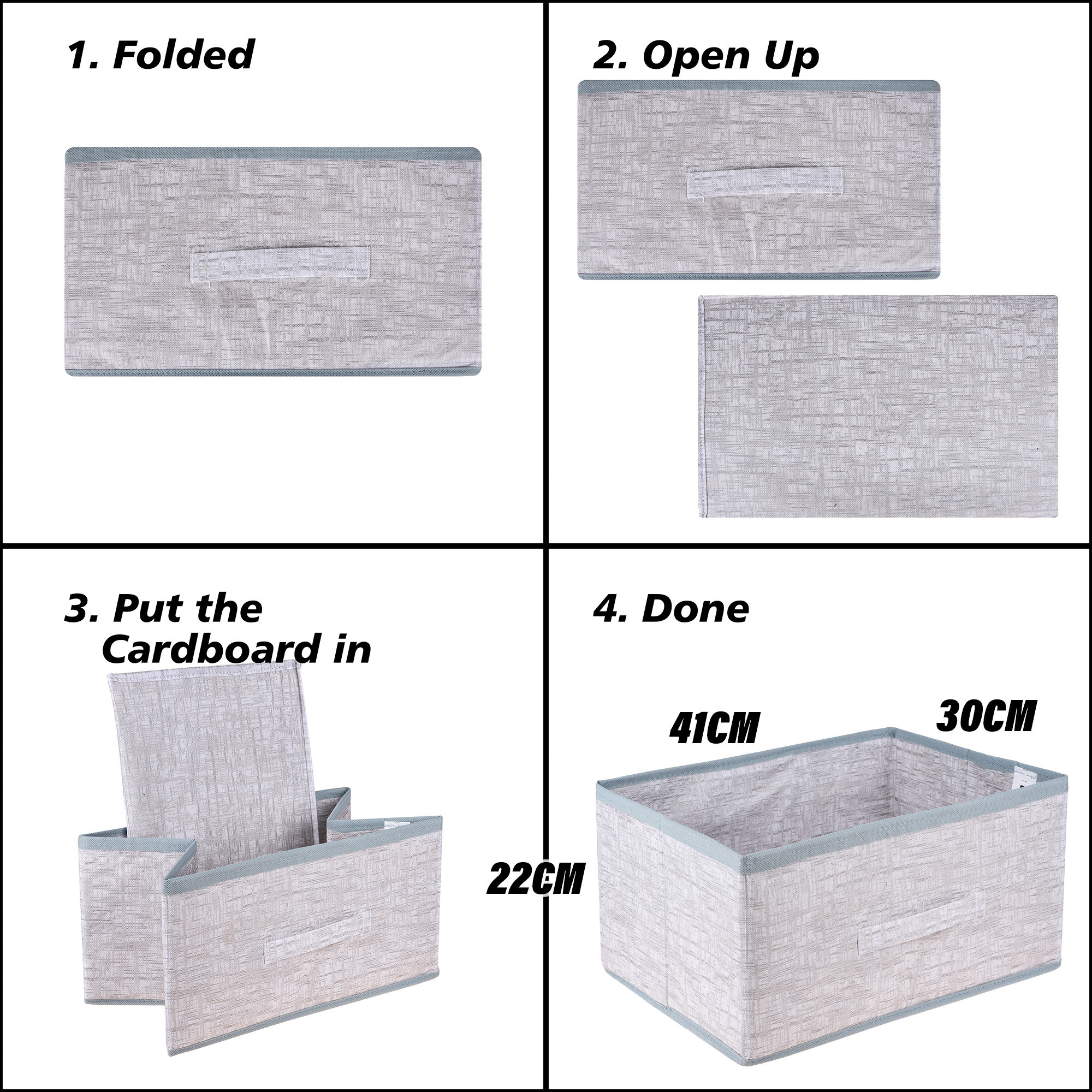 1. Folded

2. Open Up

3. Put the Cardboard in

4. Done

41CM

30CM

22CM