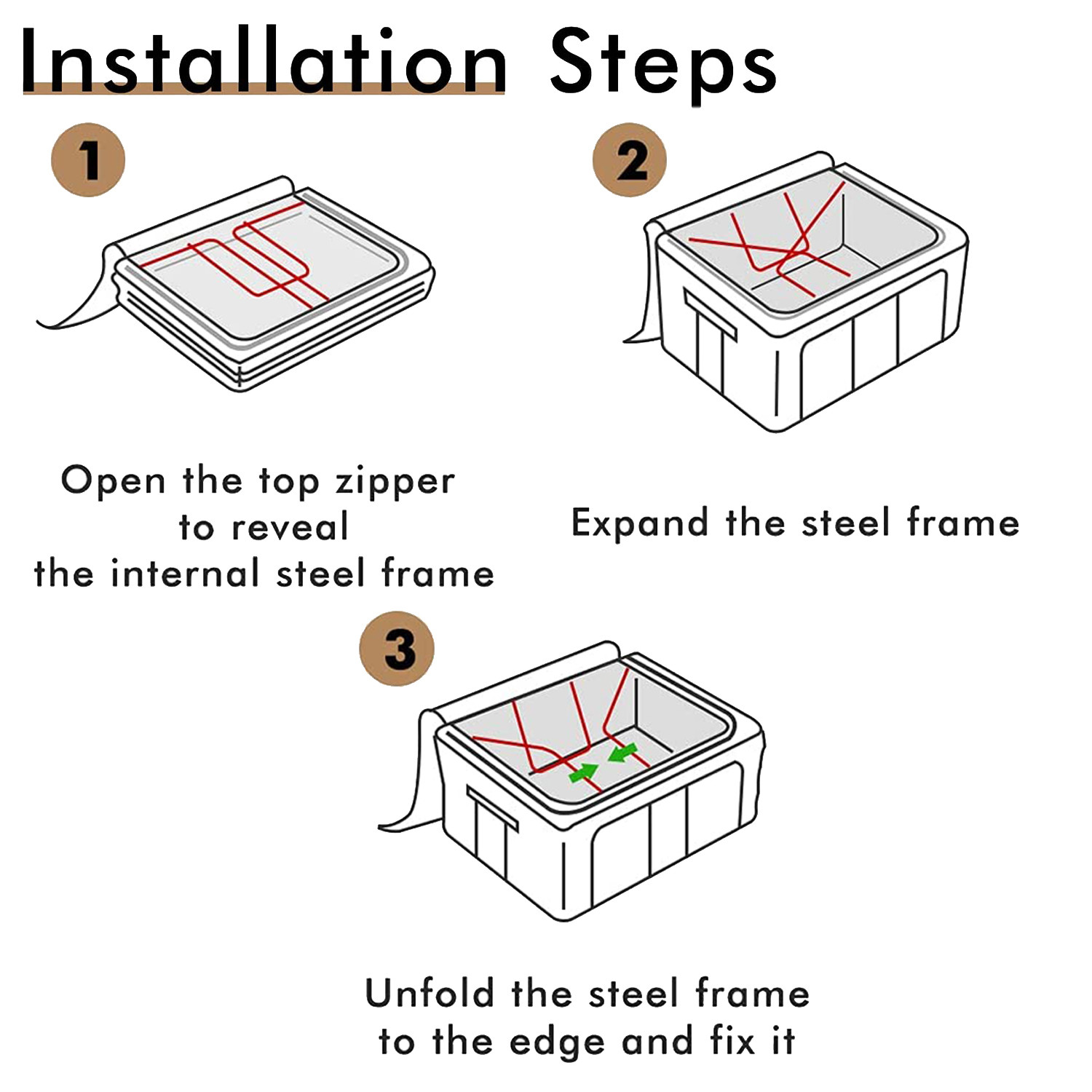 Installation Steps

1

Open the top zipper
to reveal
the internal steel frame

2

Expand the steel frame

3

Unfold the steel frame
to the edge and fix it