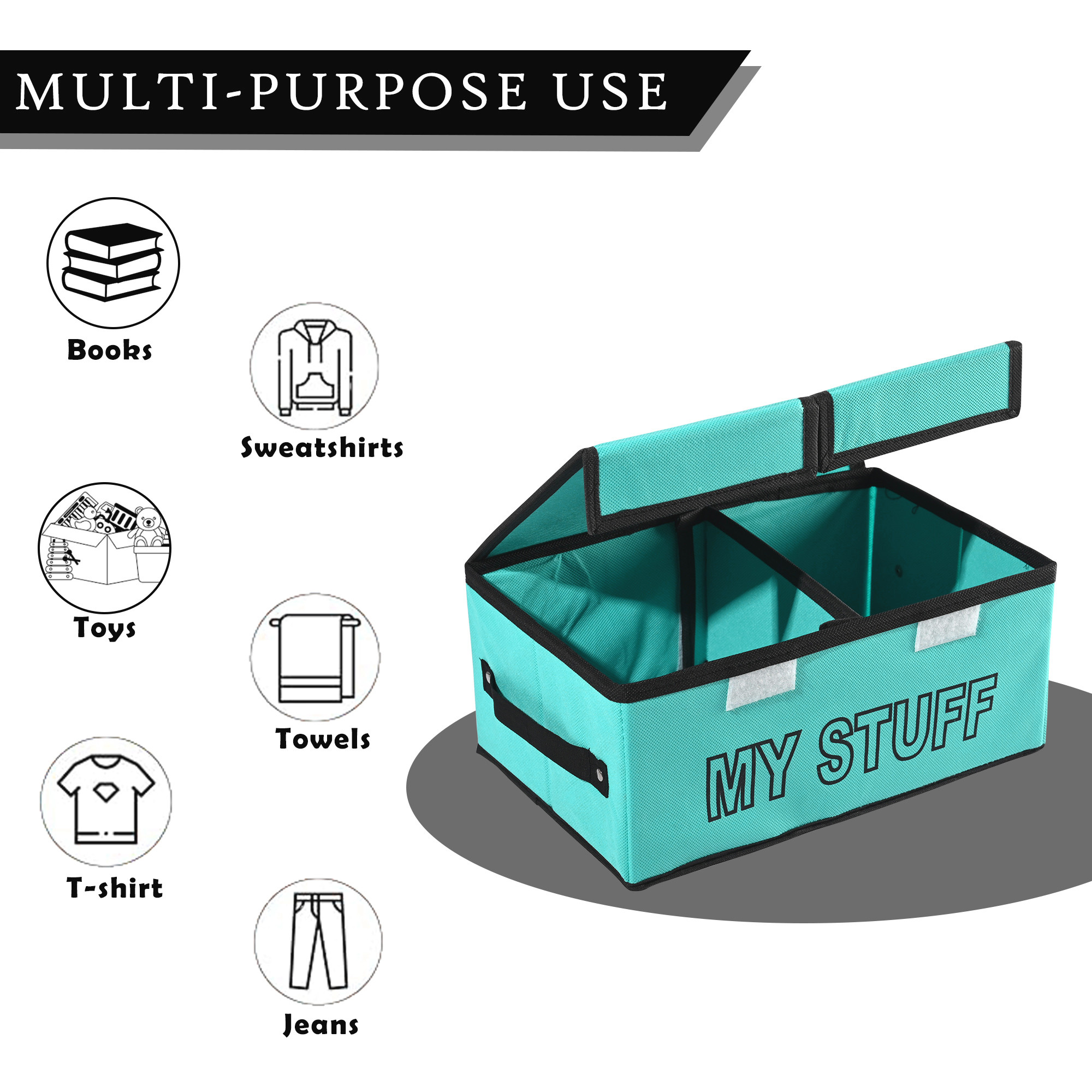 MULTI-PURPOSE USE

Books

Sweatshirts

Toys

Towels

T-shirt

Jeans

MY STUFF