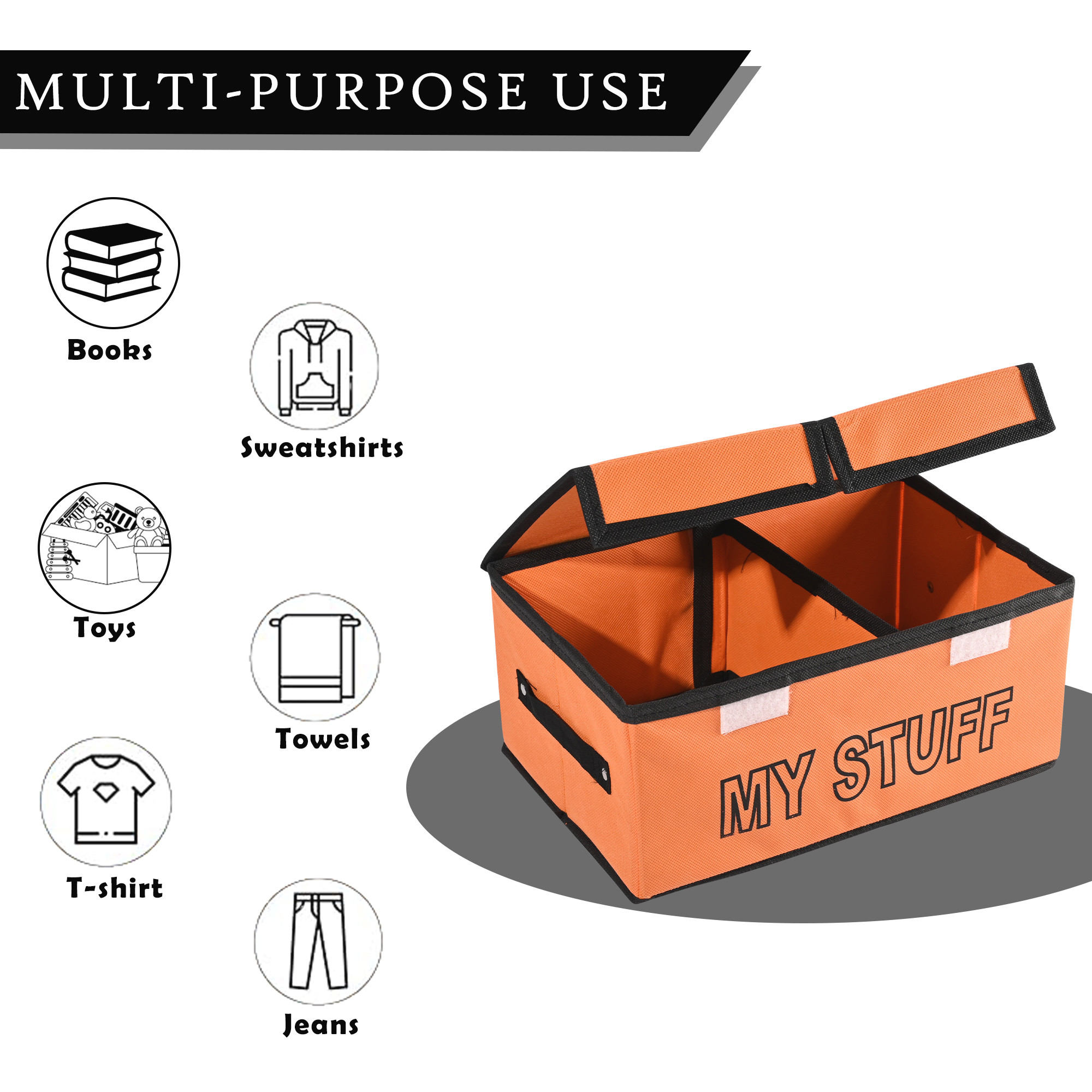 MULTI-PURPOSE USE

Books

Sweatshirts

Toys

Towels

T-shirt

Jeans

MY STUFF