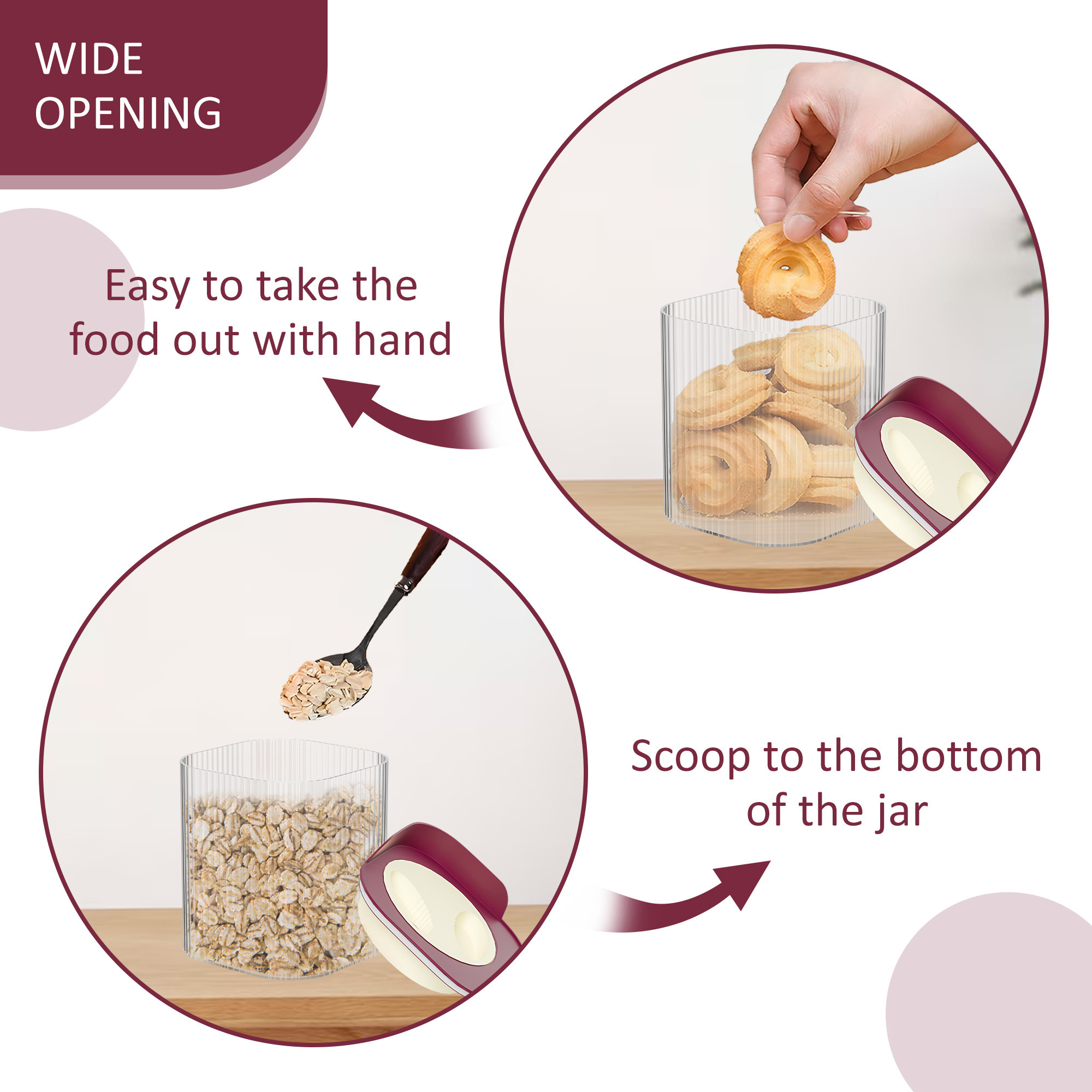 WIDE OPENING

Easy to take the food out with hand

Scoop to the bottom of the jar