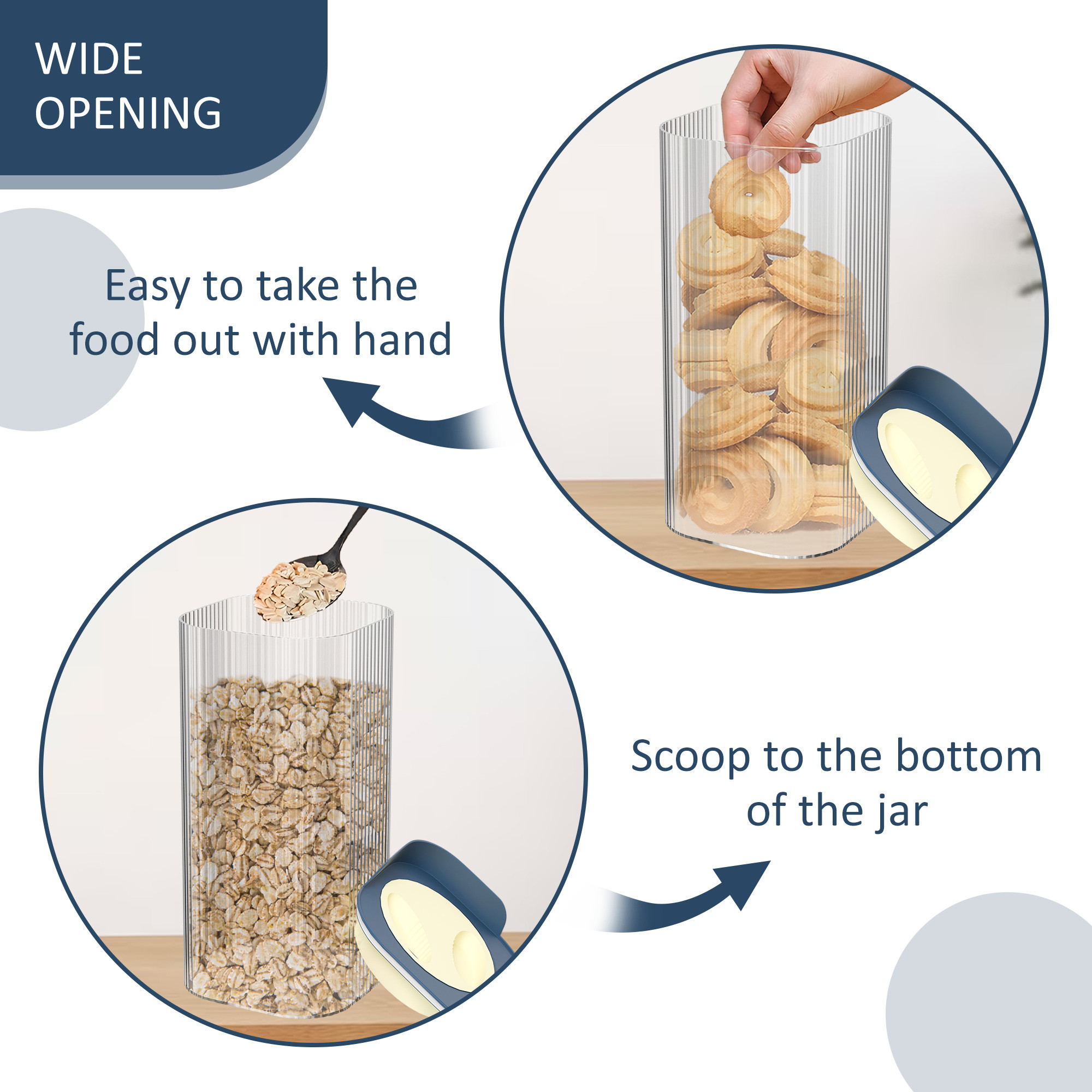 WIDE OPENING

Easy to take the food out with hand

Scoop to the bottom of the jar