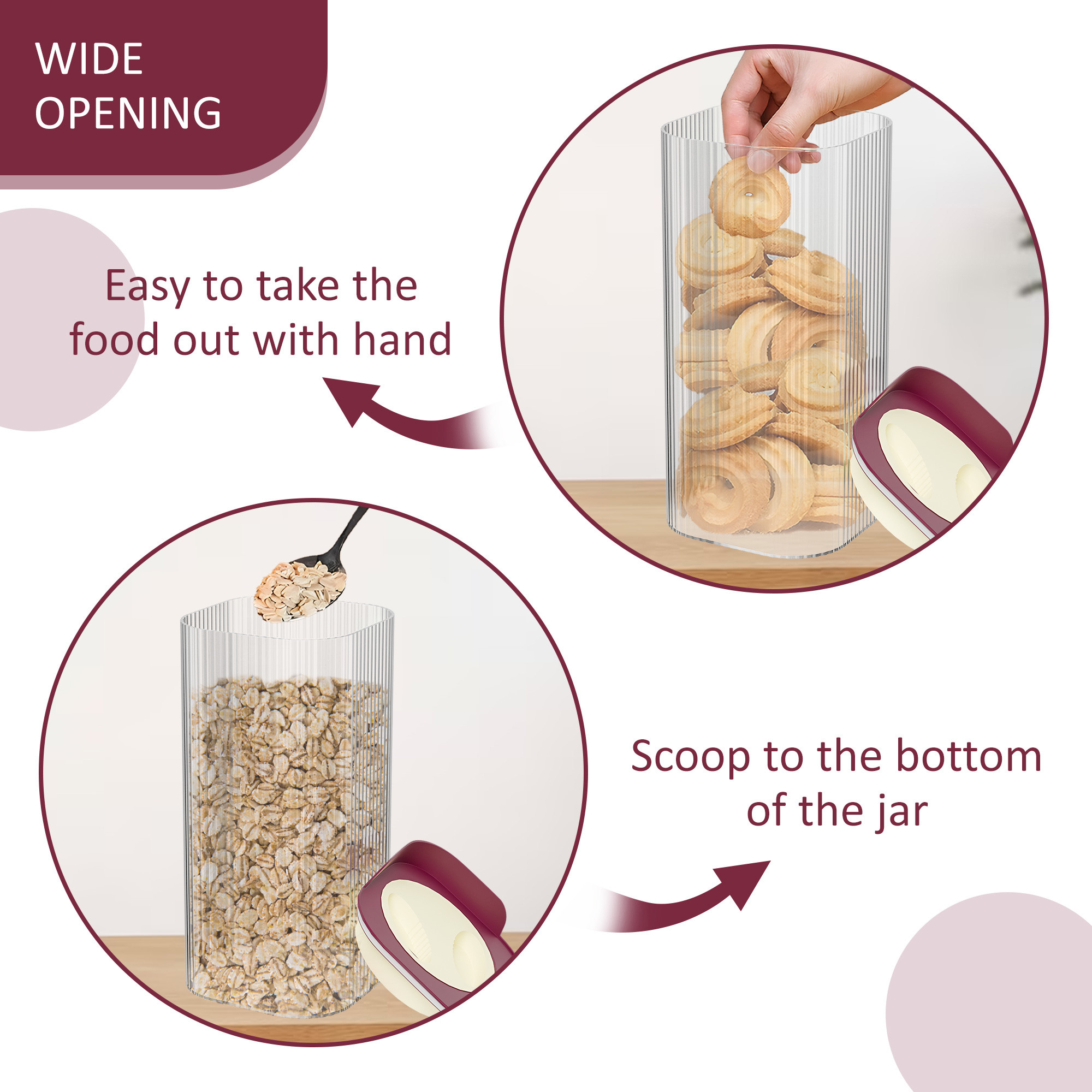 WIDE OPENING

Easy to take the food out with hand

Scoop to the bottom of the jar