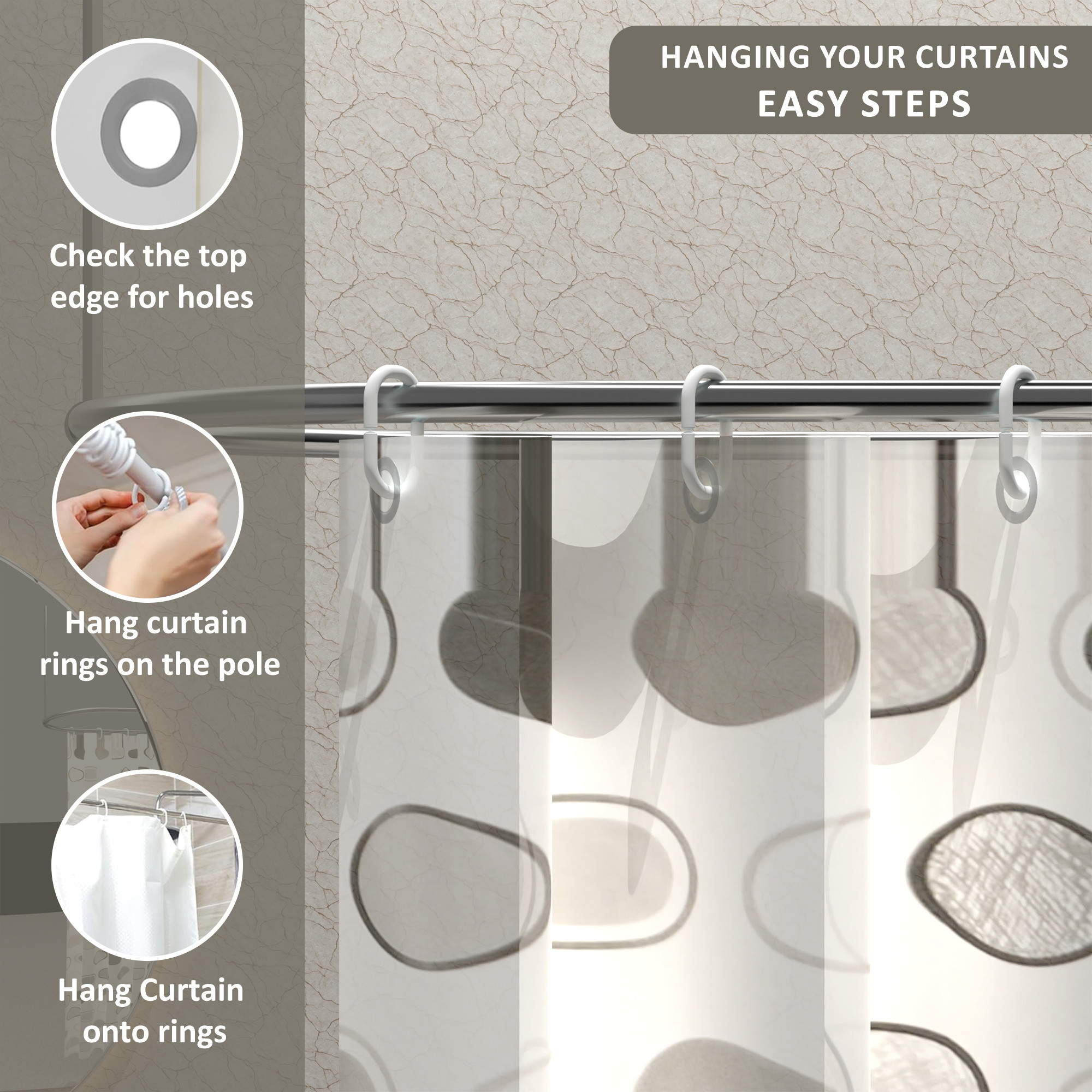 HANGING YOUR CURTAINS
EASY STEPS

Check the top edge for holes

Hang curtain rings on the pole

Hang Curtain onto rings