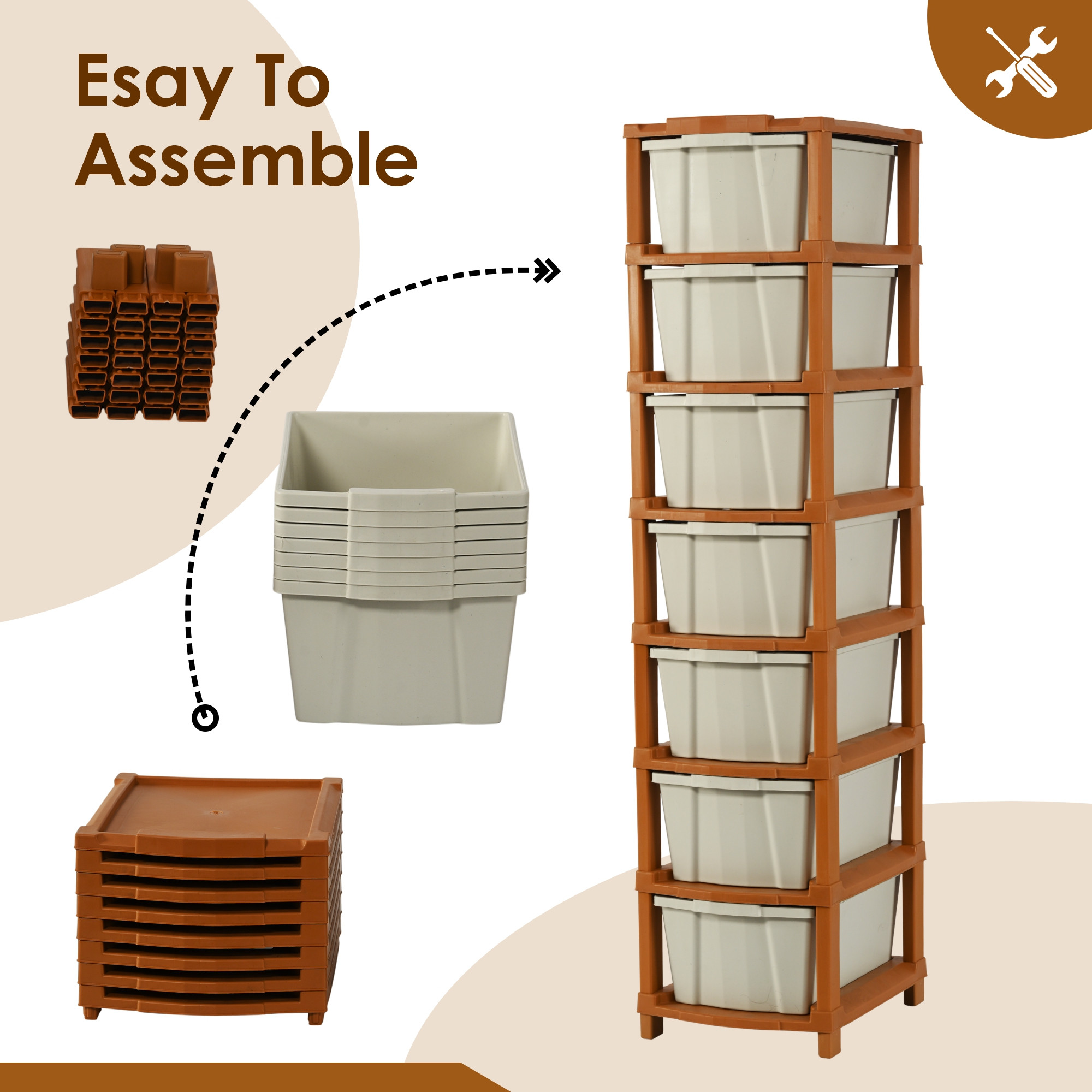 Esay To Assemble