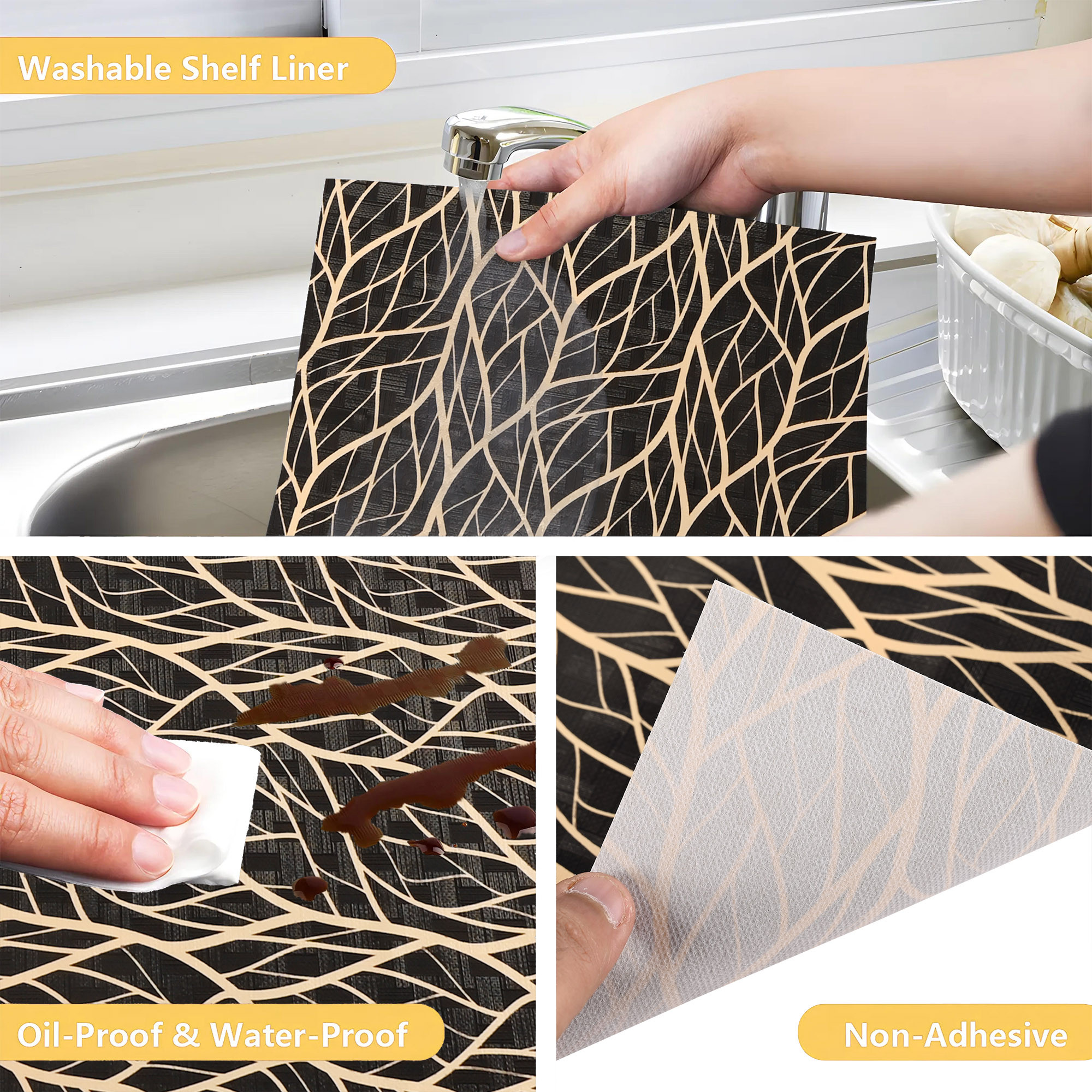 Washable Shelf Liner

Oil-Proof & Water-Proof

Non-Adhesive