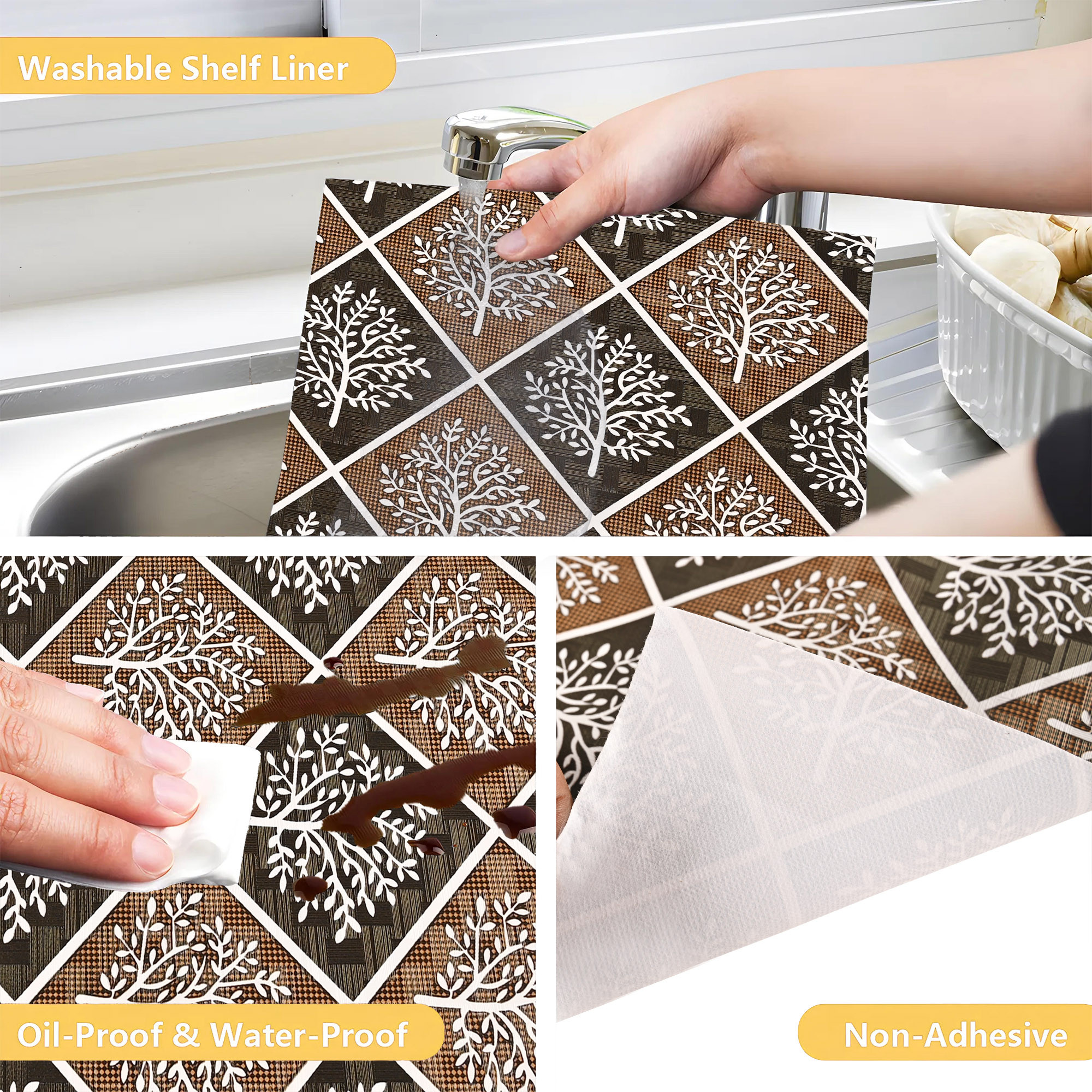 Washable Shelf Liner

Oil-Proof & Water-Proof

Non-Adhesive