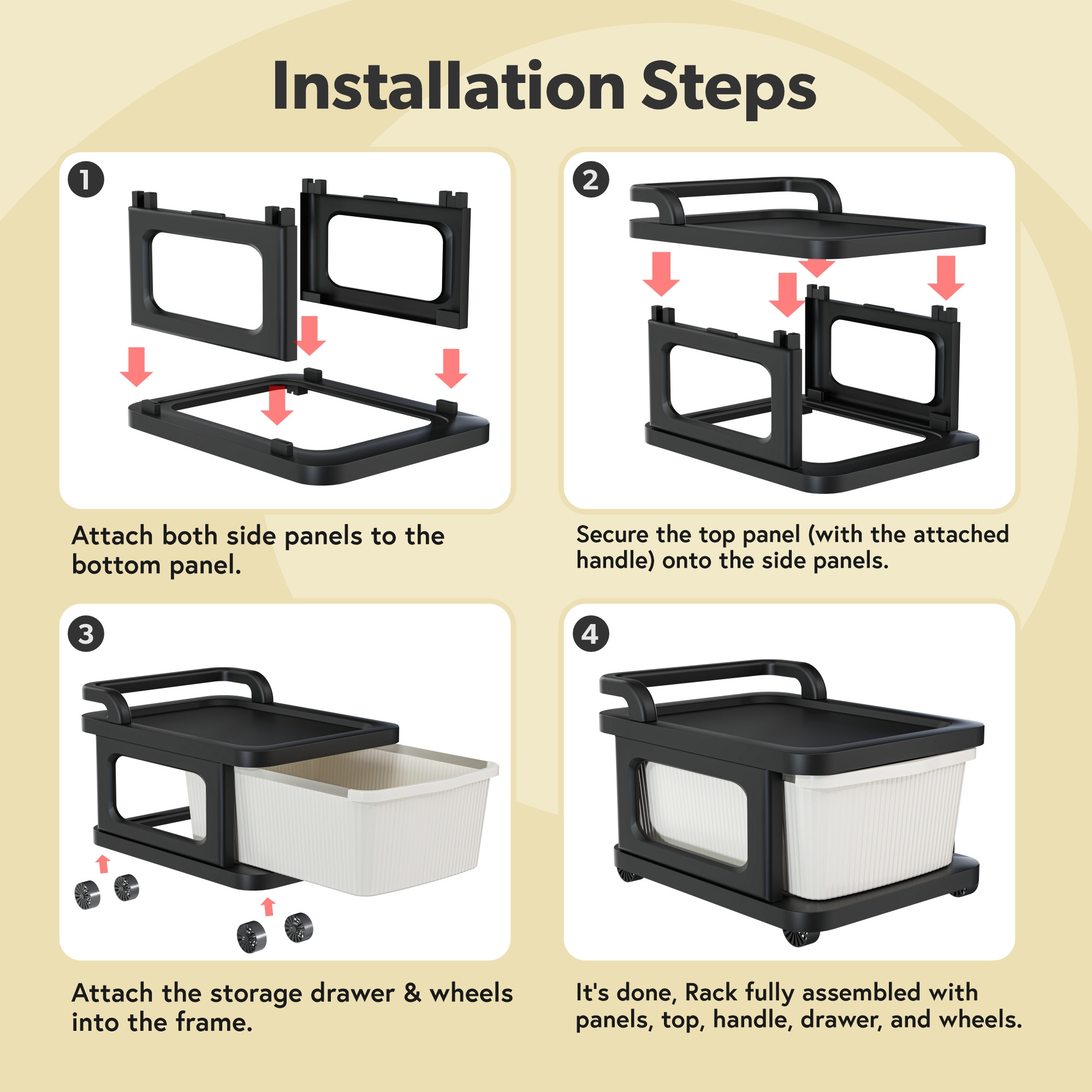 Installation Steps

1

Attach both side panels to the bottom panel.

2

Secure the top panel (with the attached handle) onto the side panels.

3

Attach the storage drawer & wheels into the frame.

4

It's done, Rack fully assembled with panels, top, handle, drawer, and wheels.