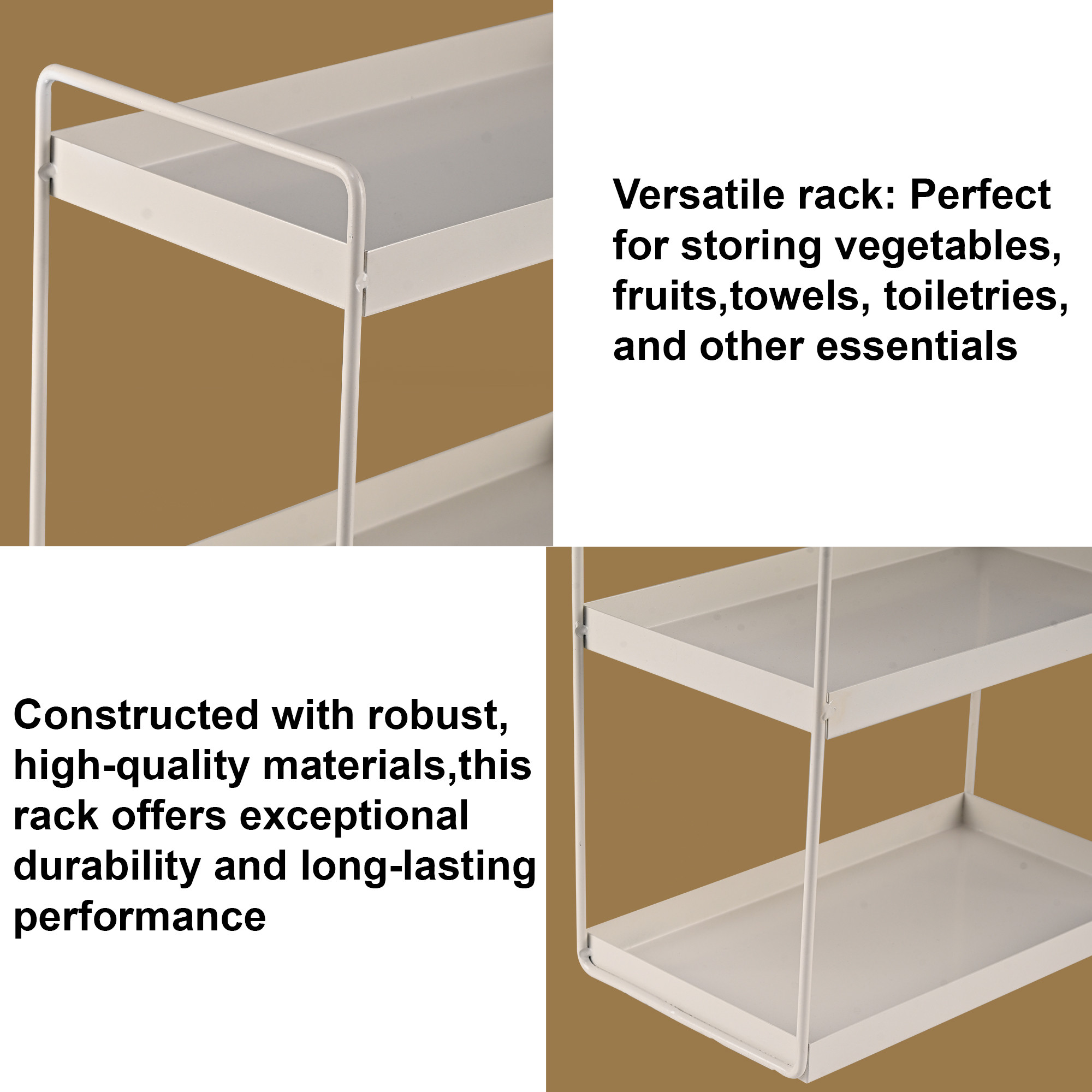 Versatile rack: Perfect for storing vegetables, fruits,towels, toiletries, and other essentials

Constructed with robust, high-quality materials,this rack offers exceptional durability and long-lasting performance