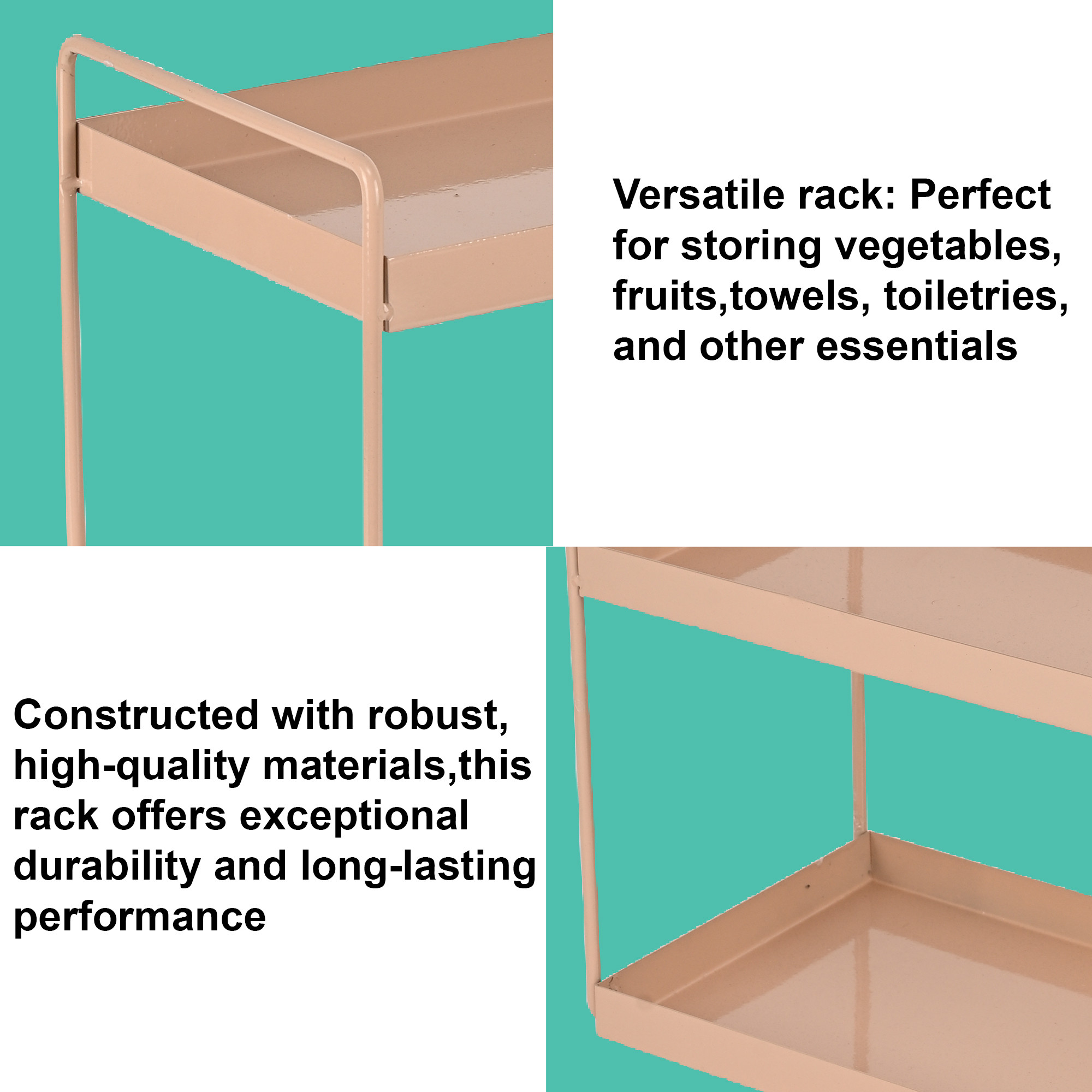 Versatile rack: Perfect for storing vegetables, fruits,towels, toiletries, and other essentials

Constructed with robust, high-quality materials,this rack offers exceptional durability and long-lasting performance