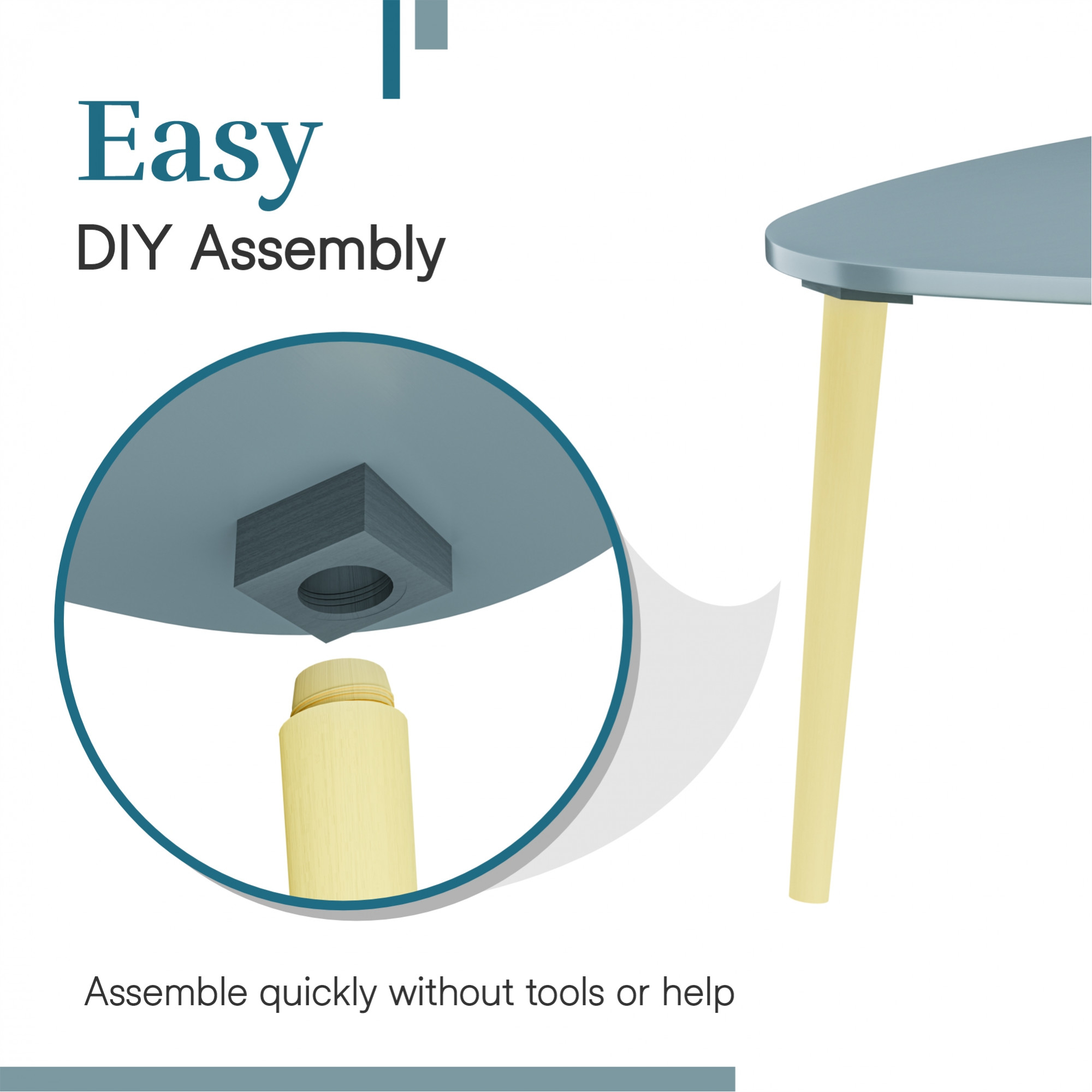 Easy
DIY Assembly

Assemble quickly without tools or help