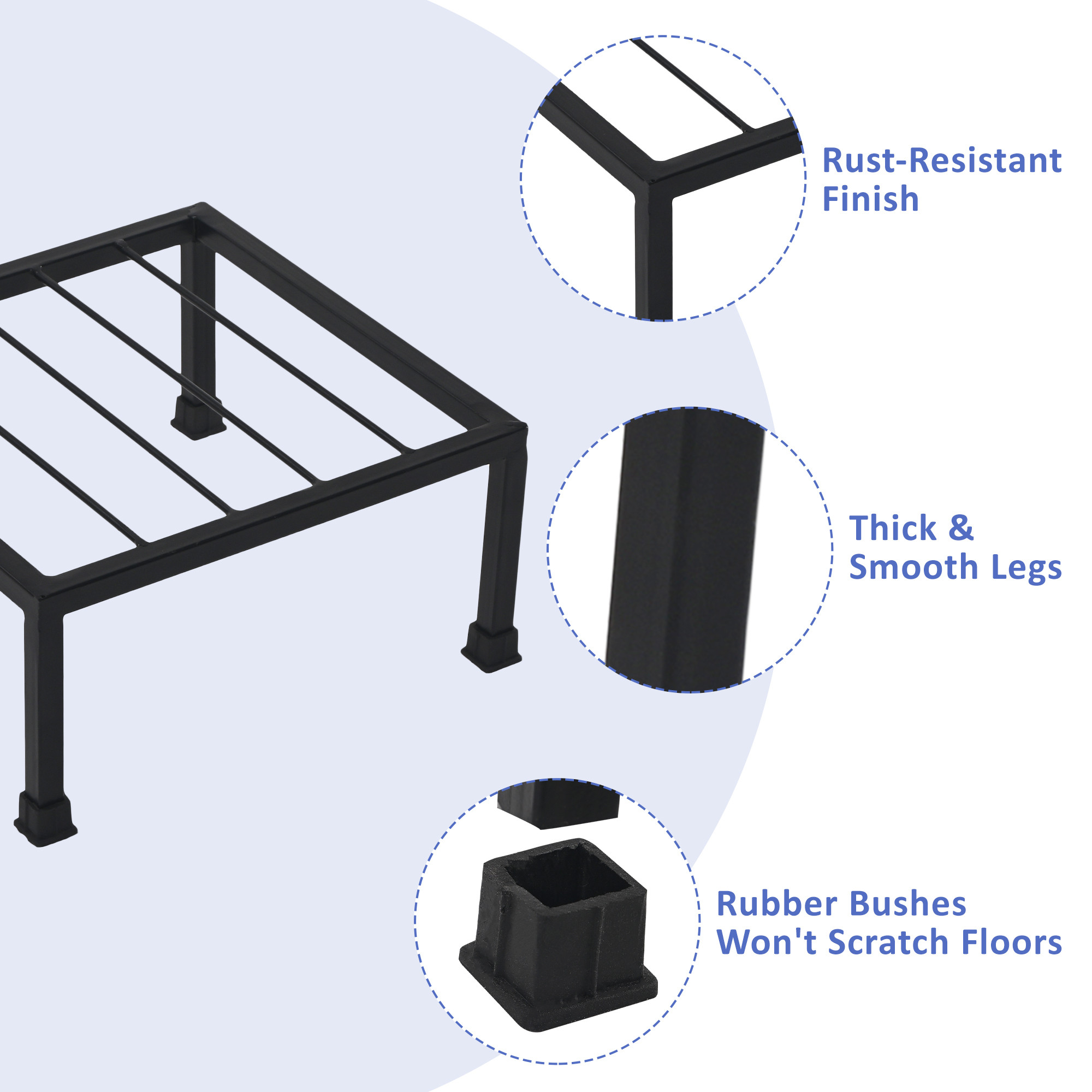 Rust-Resistant Finish

Thick & Smooth Legs

Rubber Bushes Won't Scratch Floors