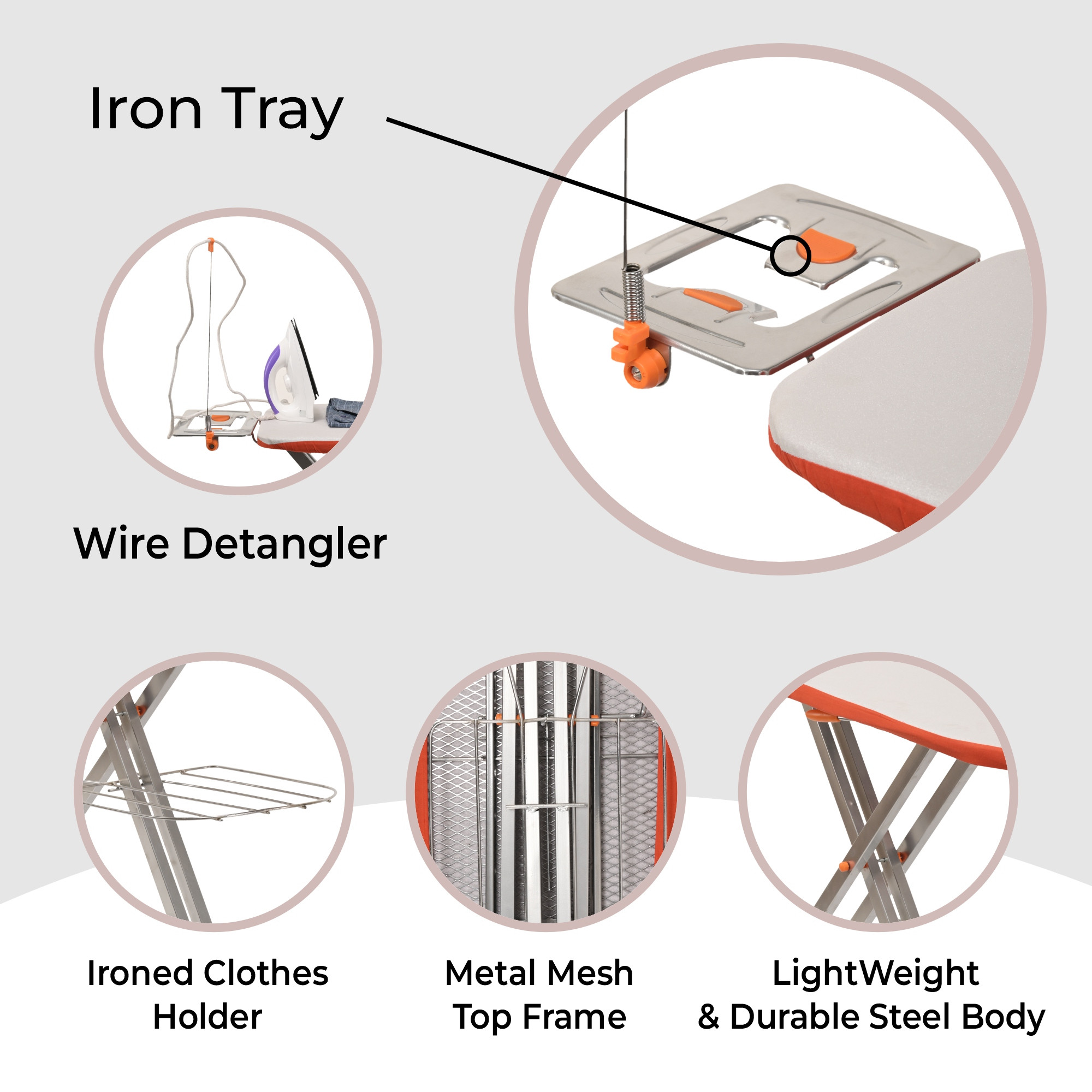 Iron Tray

Wire Detangler

Ironed Clothes Holder

Metal Mesh Top Frame

LightWeight & Durable Steel Body