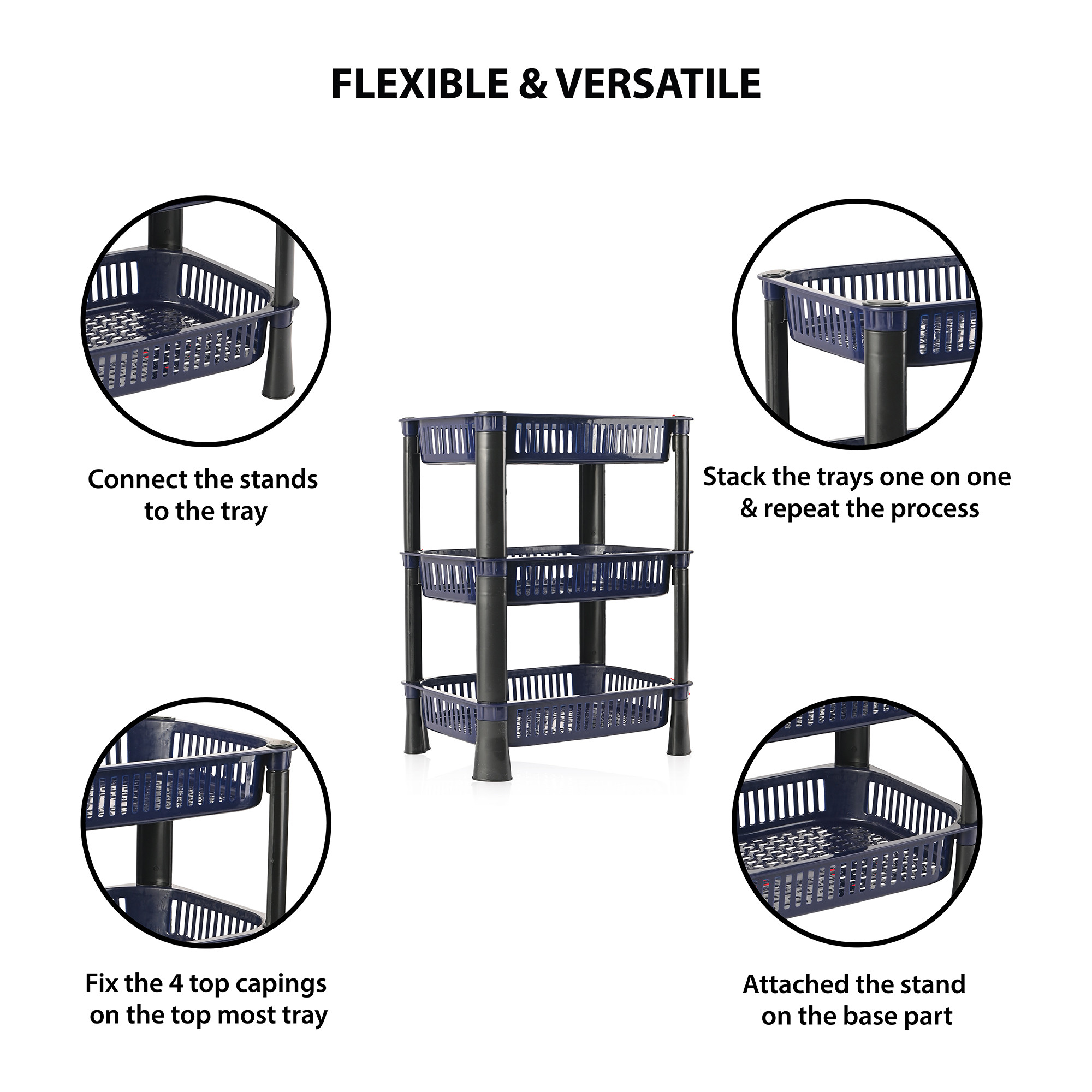 FLEXIBLE & VERSATILE

Connect the stands to the tray

Stack the trays one on one & repeat the process

Fix the 4 top capings on the top most tray

Attached the stand on the base part