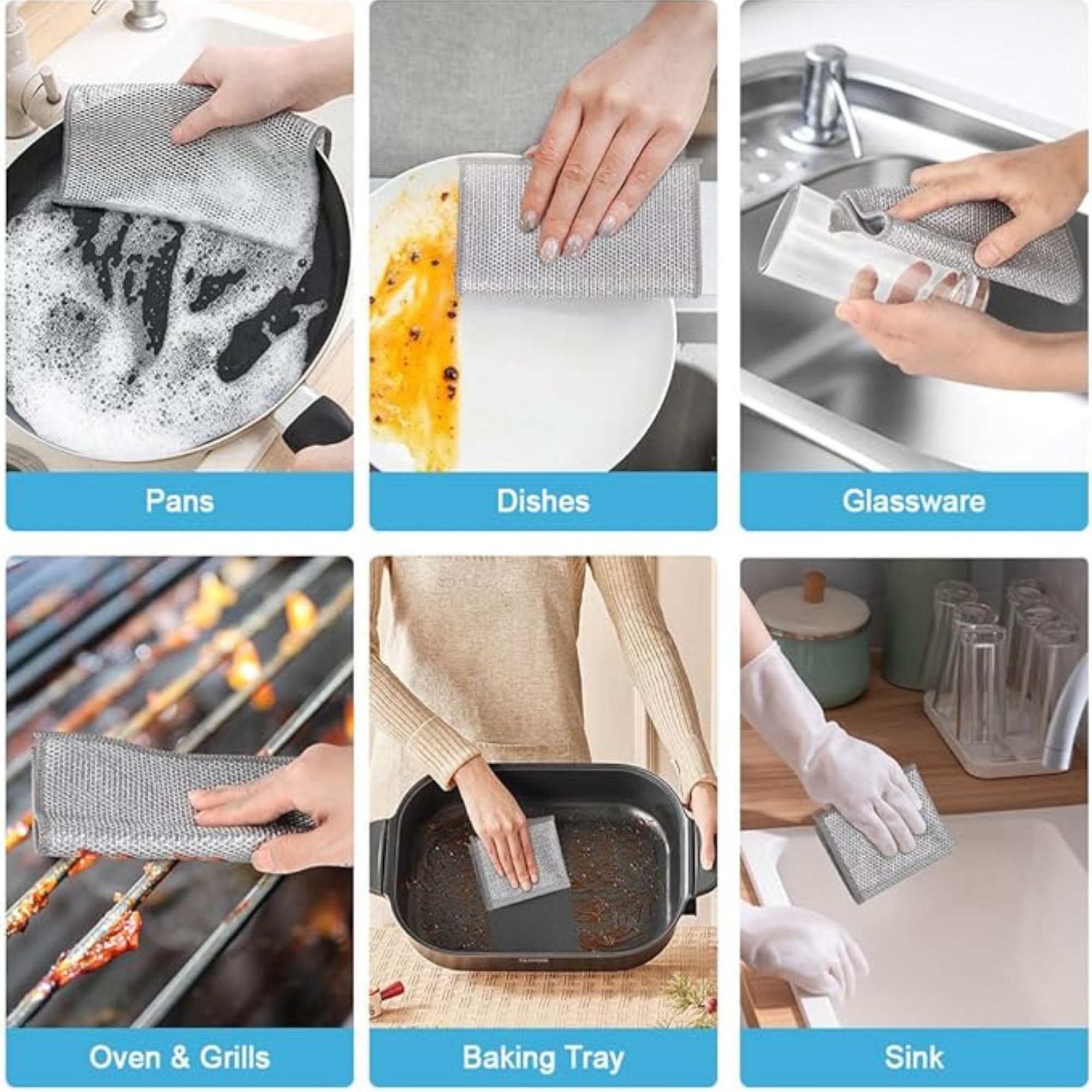 Pans

Dishes

Glassware

Oven & Grills

Baking Tray

Sink